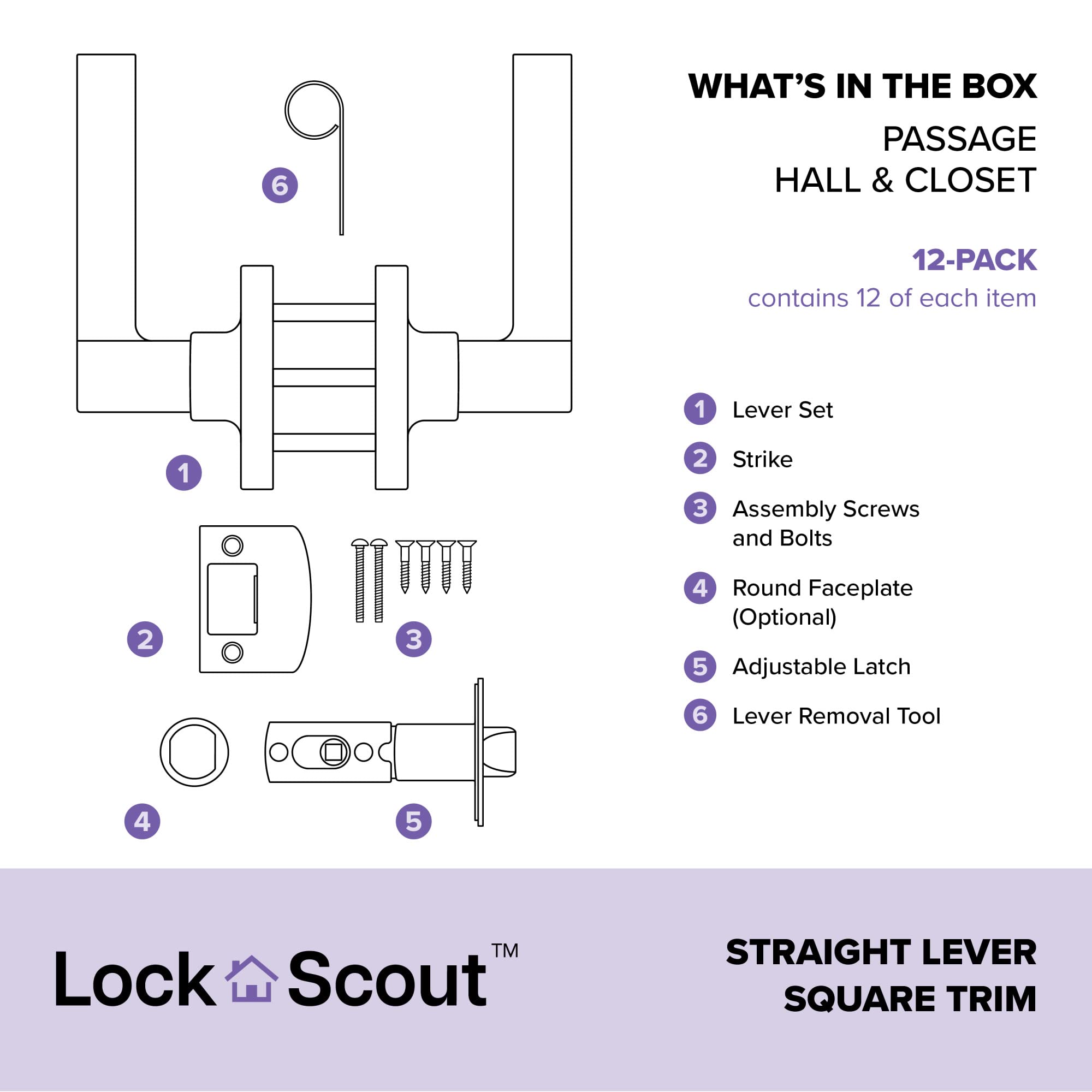 6

1

2

3

4

5

WHAT'S IN THE BOX

PASSAGE
HALL & CLOSET

12-PACK
contains 12 of each item

1 Lever Set

2 Strike

3 Assembly Screws and Bolts

4 Round Faceplate (Optional)

5 Adjustable Latch

6 Lever Removal Tool

Lock Scout™

STRAIGHT LEVER
SQUARE TRIM