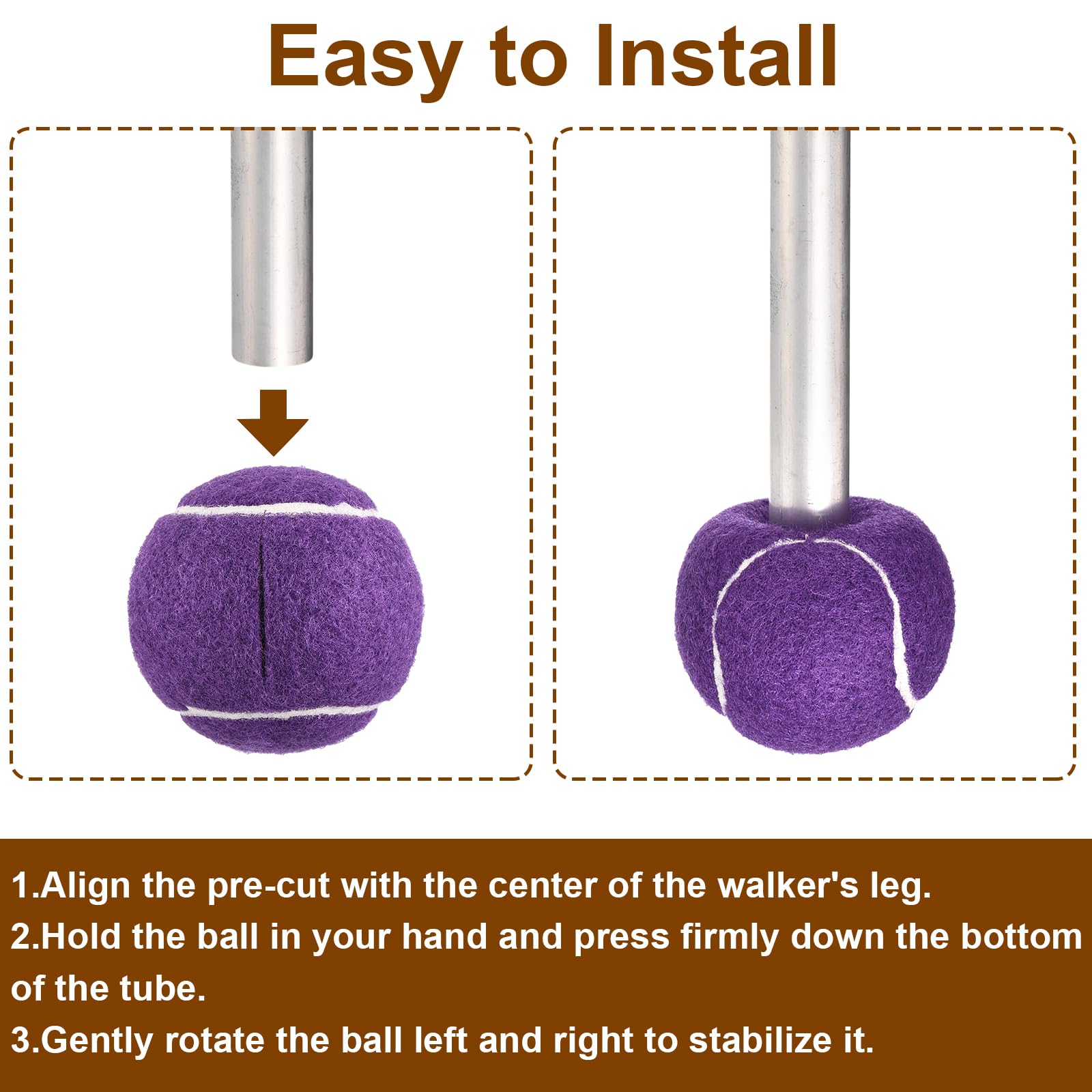 Easy to Install

1.Align the pre-cut with the center of the walker's leg.
2.Hold the ball in your hand and press firmly down the bottom of the tube.
3.Gently rotate the ball left and right to stabilize it.