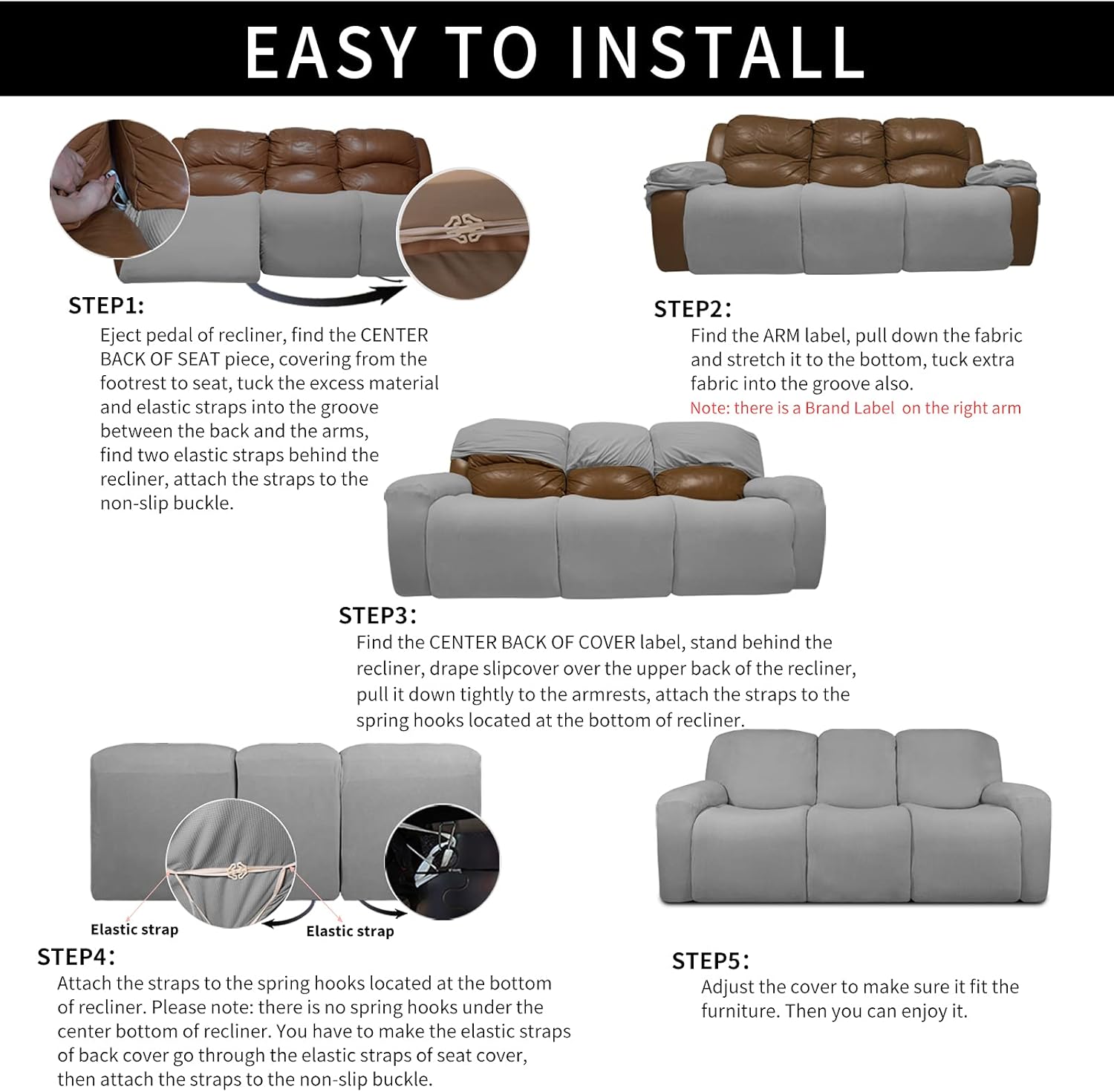 EASY TO INSTALL

STEP1:
Eject pedal of recliner, find the CENTER BACK OF SEAT piece, covering from the footrest to seat, tuck the excess material and elastic straps into the groove between the back and the arms, find two elastic straps behind the recliner, attach the straps to the non-slip buckle.

STEP2:
Find the ARM label, pull down the fabric and stretch it to the bottom, tuck extra fabric into the groove also.
Note: there is a Brand Label on the right arm

STEP3:
Find the CENTER BACK OF COVER label, stand behind the recliner, drape slipcover over the upper back of the recliner, pull it down tightly to the armrests, attach the straps to the spring hooks located at the bottom of recliner.

Elastic strap
Elastic strap

STEP4:
Attach the straps to the spring hooks located at the bottom of recliner. Please note: there is no spring hooks under the center bottom of recliner. You have to make the elastic straps of back cover go through the elastic straps of seat cover, then attach the straps to the non-slip buckle.

STEP5:
Adjust the cover to make sure it fit the furniture. Then you can enjoy it.