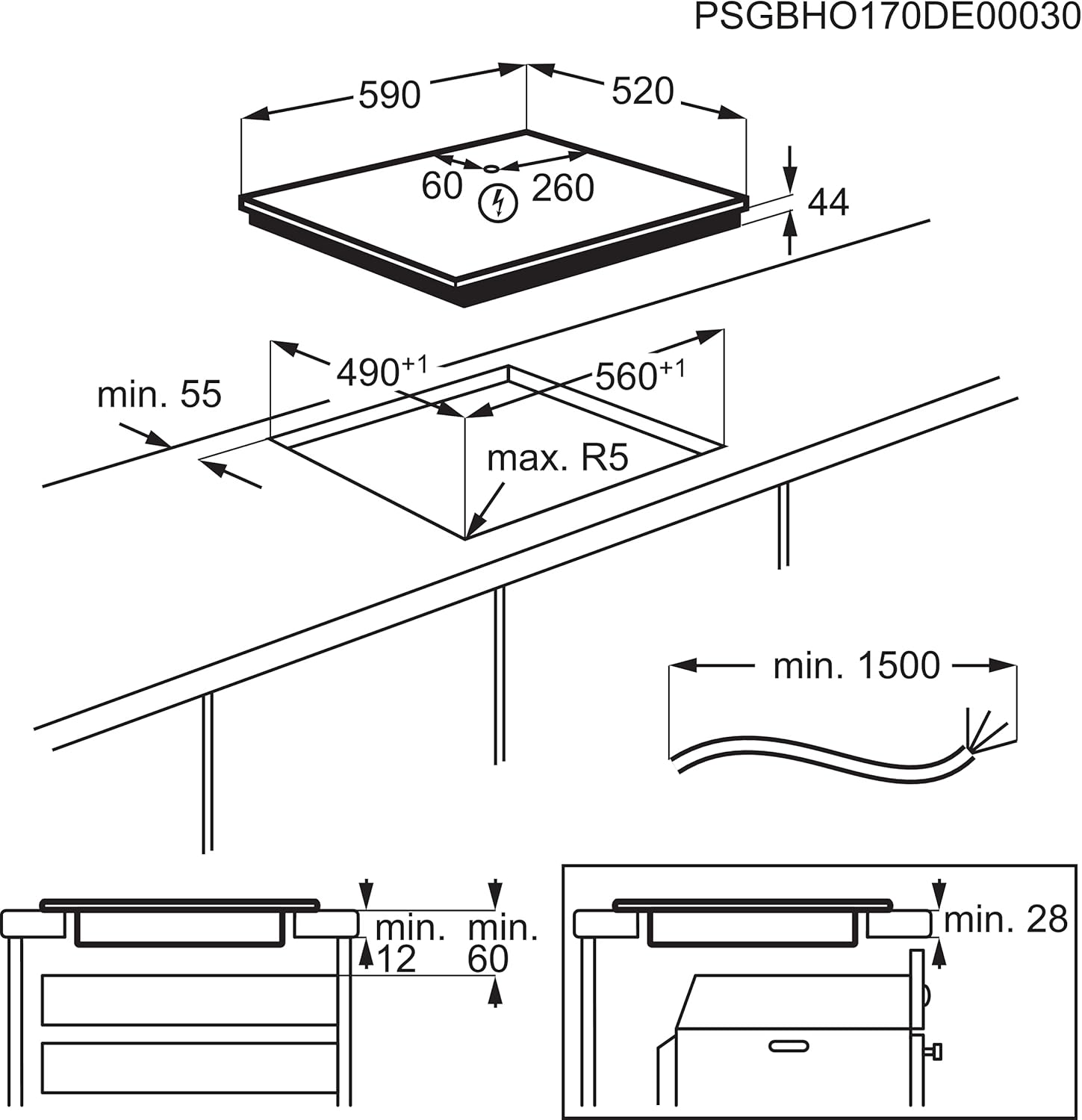 PSGBHO170DE00030

590
520
60
260
44

$490^{+1}$
$560^{+1}$
min. 55
max. R5

min. 1500

min.
12
min.
60

min. 28