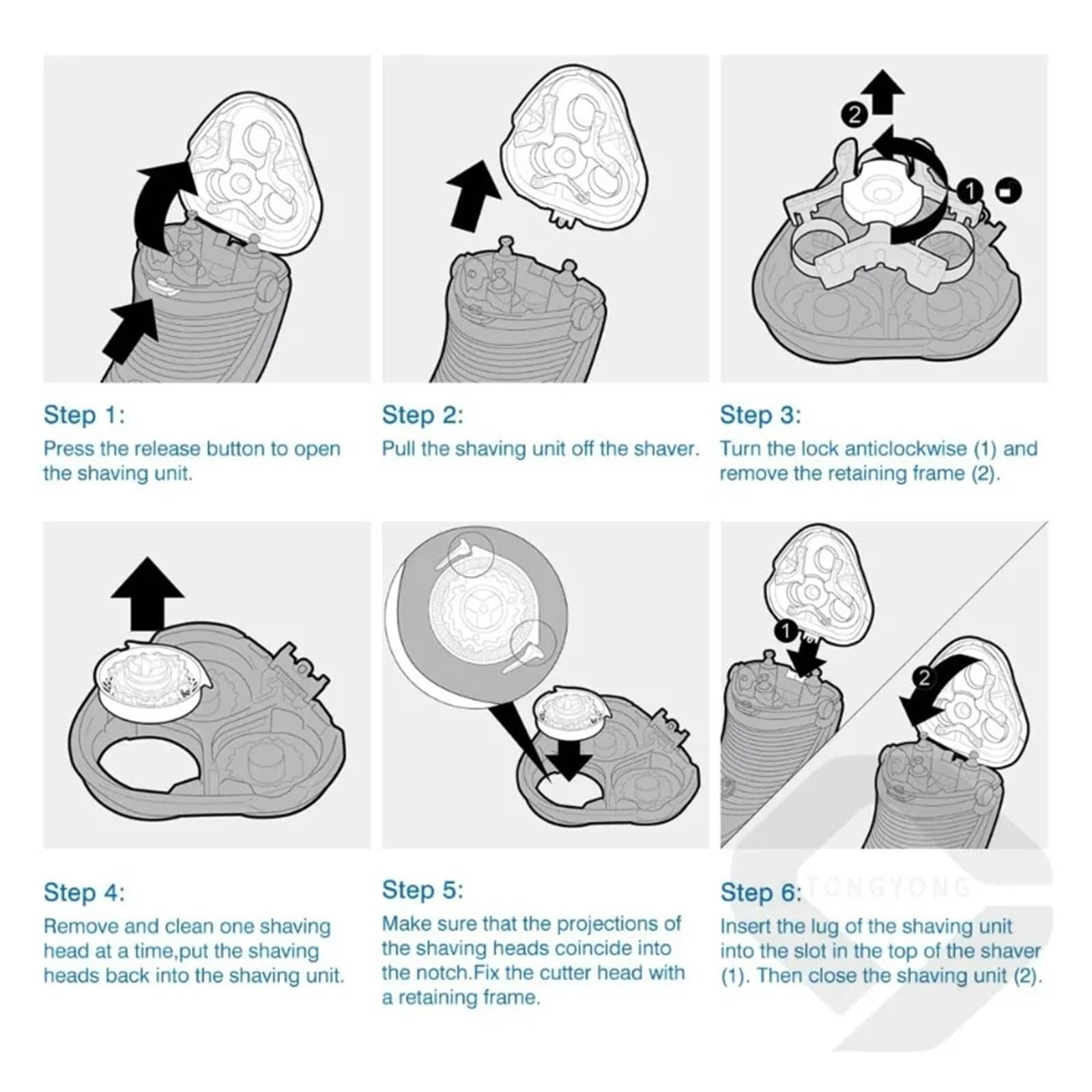 2

1

Step 1:
Press the release button to open the shaving unit.

Step 2:
Pull the shaving unit off the shaver.

Step 3:
Turn the lock anticlockwise (1) and remove the retaining frame (2).

1

2

Step 4:
Remove and clean one shaving head at a time,put the shaving heads back into the shaving unit.

Step 5:
Make sure that the projections of the shaving heads coincide into the notch.Fix the cutter head with a retaining frame.

TONGYONG

Step 6:
Insert the lug of the shaving unit into the slot in the top of the shaver (1). Then close the shaving unit (2).