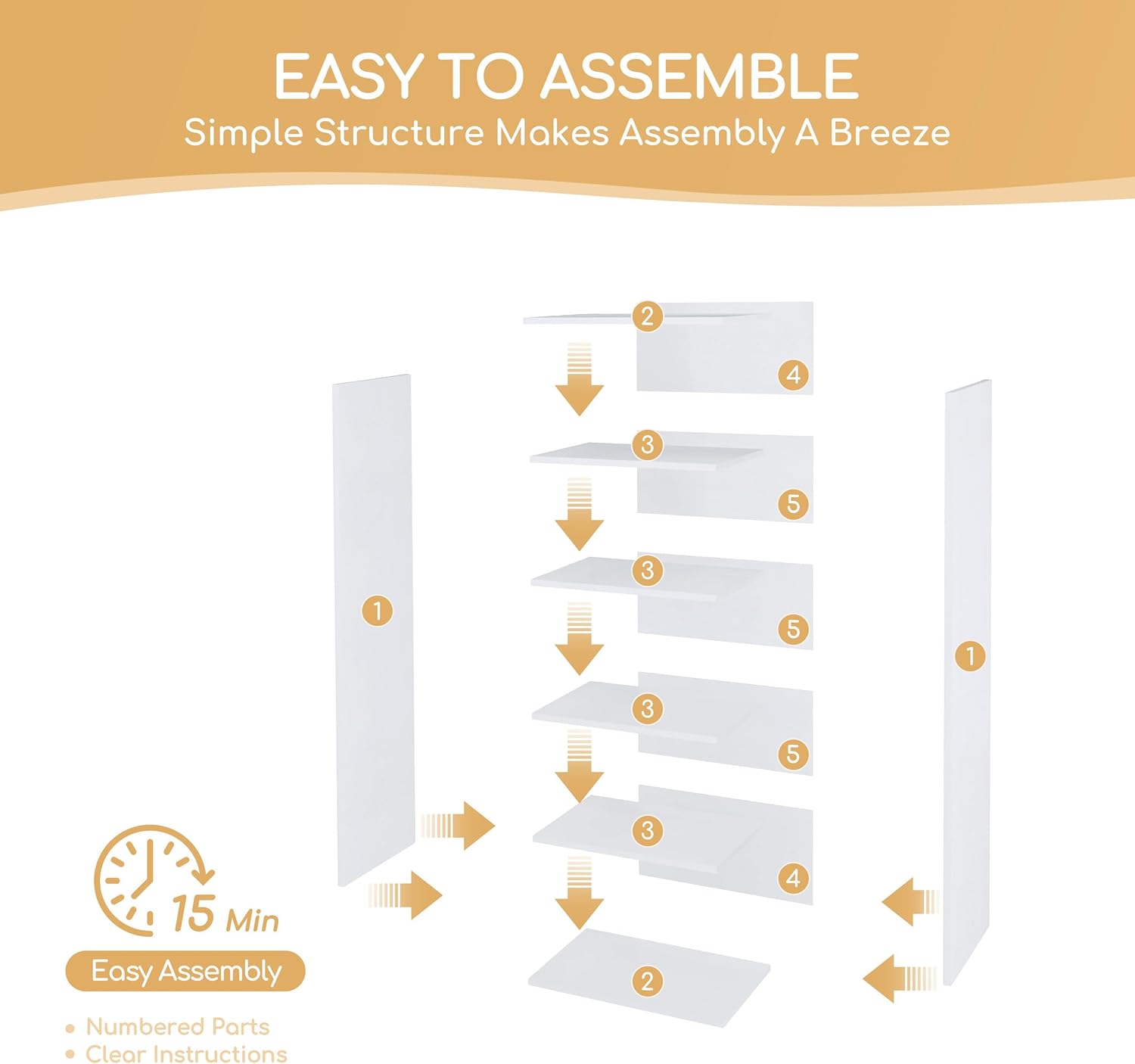 EASY TO ASSEMBLE
Simple Structure Makes Assembly A Breeze

2
4
3
5
3
5
1
1
3
5
3
4
2

15 Min
Easy Assembly
• Numbered Parts
• Clear Instructions