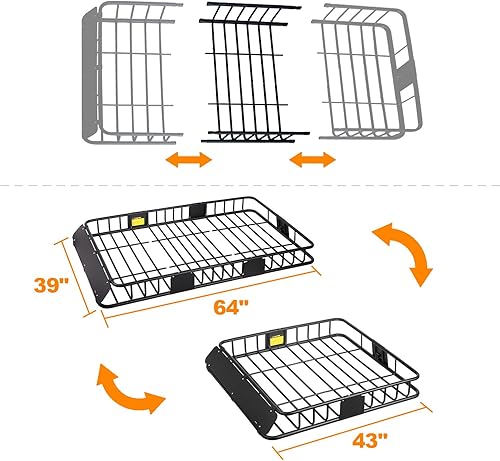 39"

64"

43"