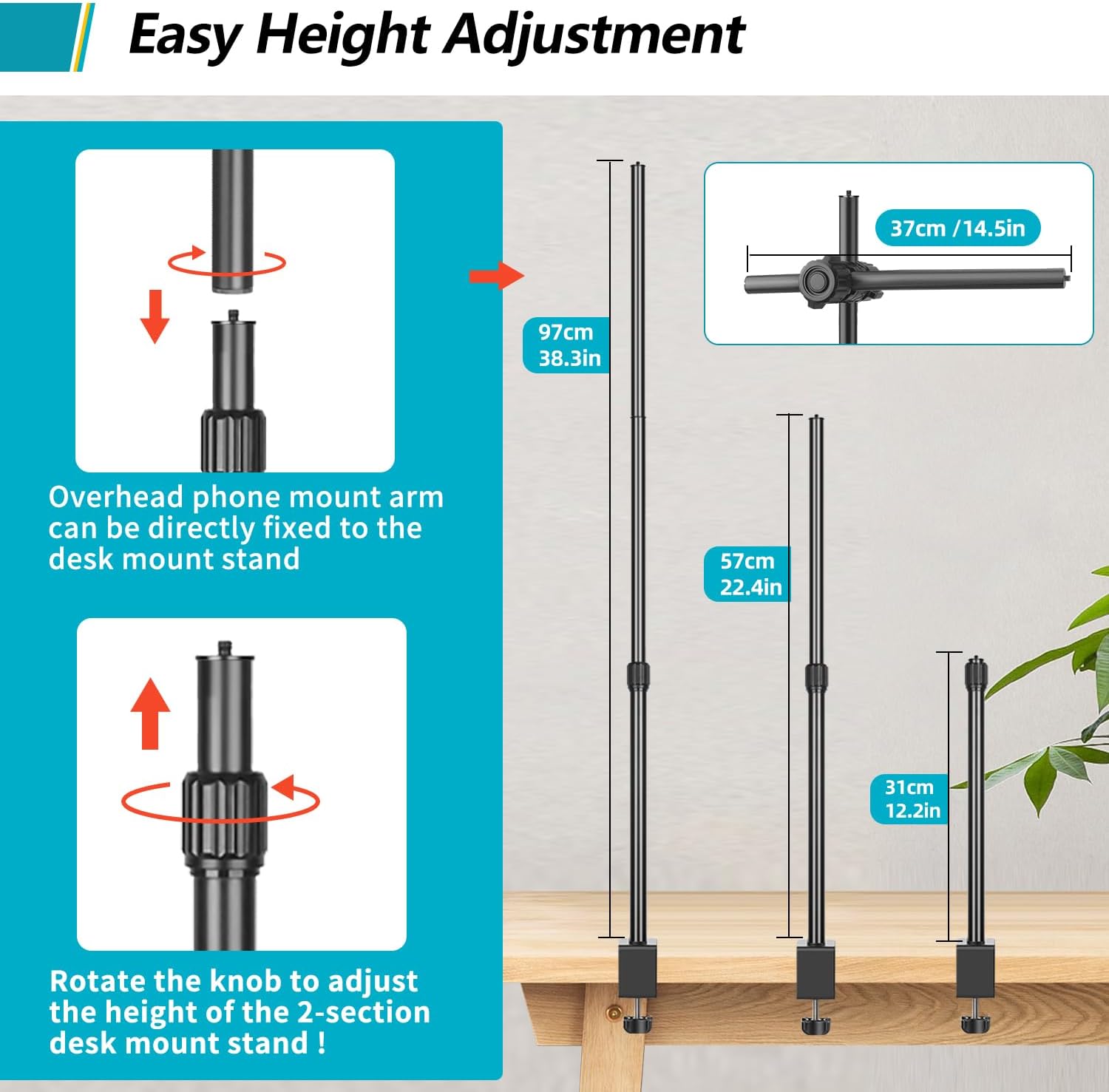 Easy Height Adjustment

Overhead phone mount arm can be directly fixed to the desk mount stand

Rotate the knob to adjust the height of the 2-section desk mount stand !

97cm
38.3in

37cm /14.5in

57cm
22.4in

31cm
12.2in