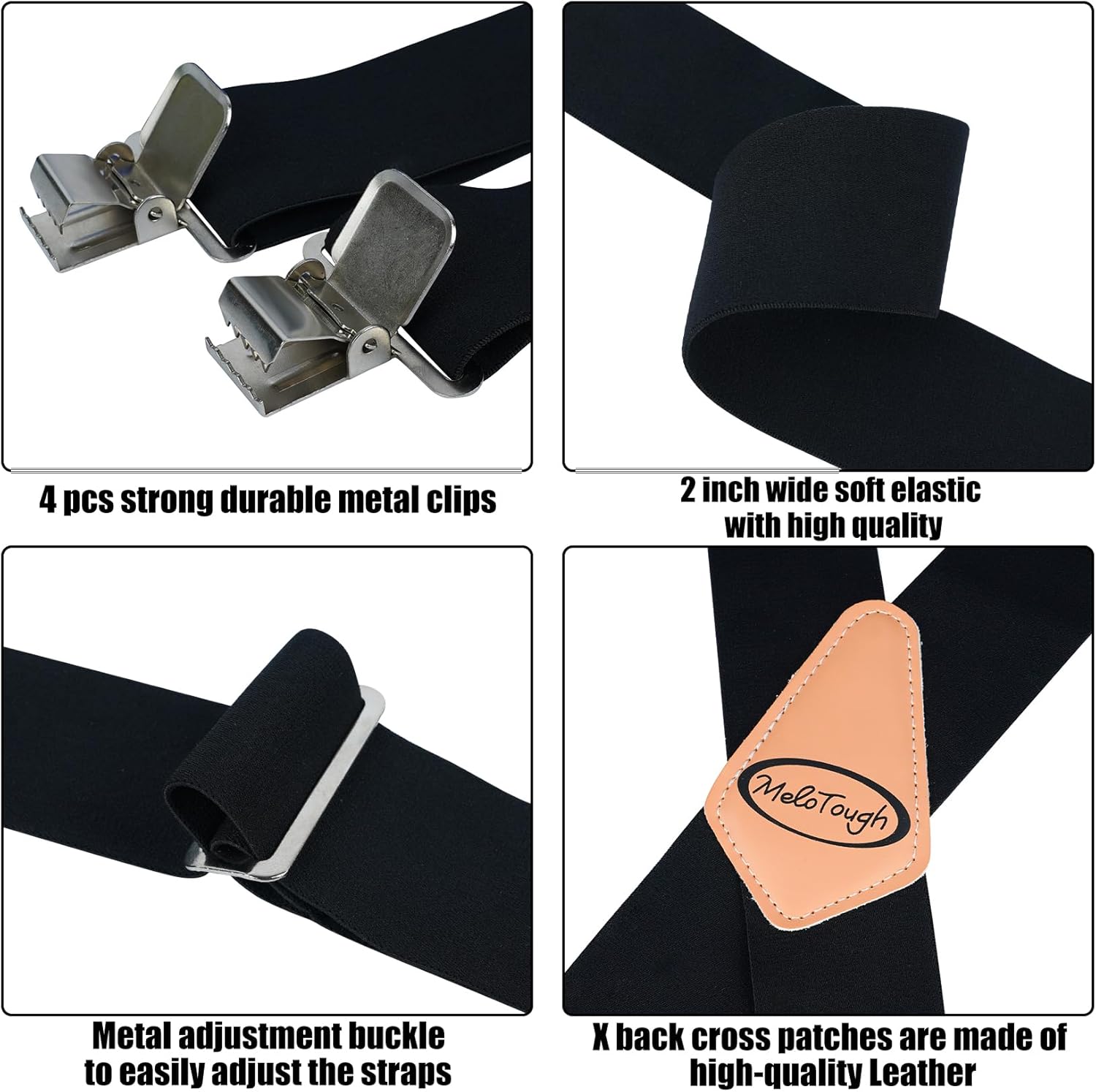 4 pcs strong durable metal clips

2 inch wide soft elastic with high quality

Metal adjustment buckle to easily adjust the straps

MeloTough

X back cross patches are made of high-quality Leather