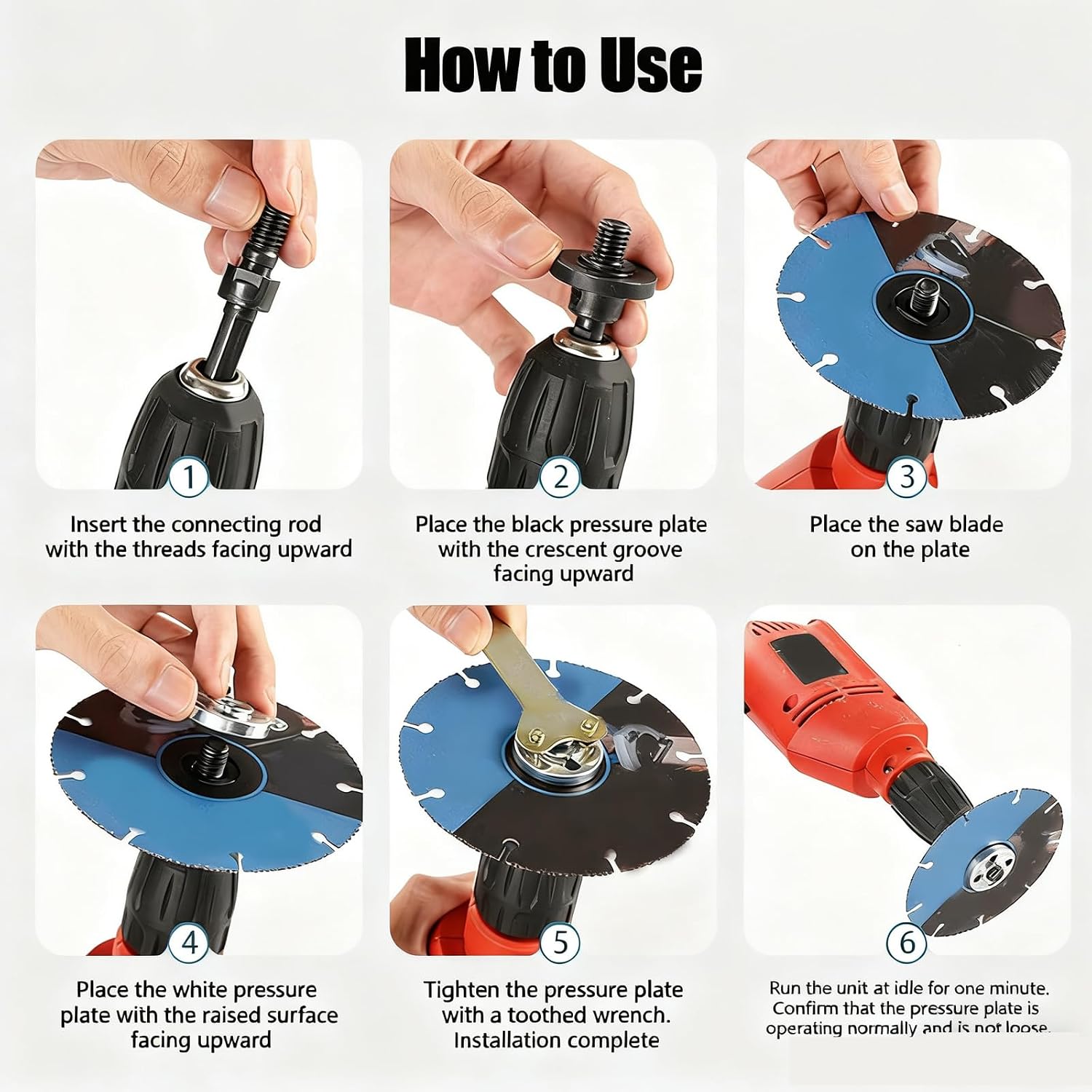 How to Use

1

Insert the connecting rod with the threads facing upward

2

Place the black pressure plate with the crescent groove facing upward

3

Place the saw blade on the plate

4

Place the white pressure plate with the raised surface facing upward

5

Tighten the pressure plate with a toothed wrench. Installation complete

6

Run the unit at idle for one minute. Confirm that the pressure plate is operating normally and is not loose.