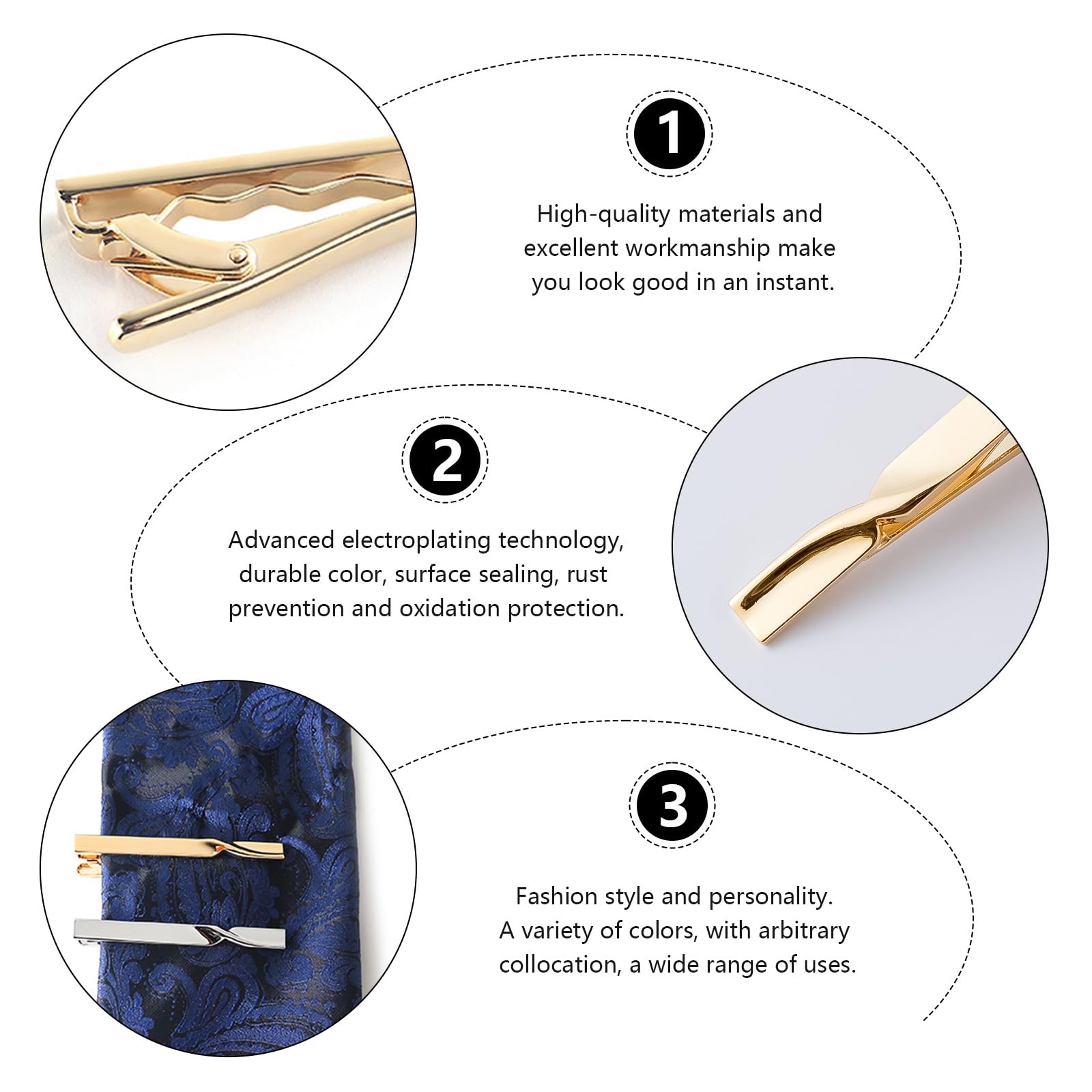 1

High-quality materials and excellent workmanship make you look good in an instant.

2

Advanced electroplating technology, durable color, surface sealing, rust prevention and oxidation protection.

3

Fashion style and personality. A variety of colors, with arbitrary collocation, a wide range of uses.