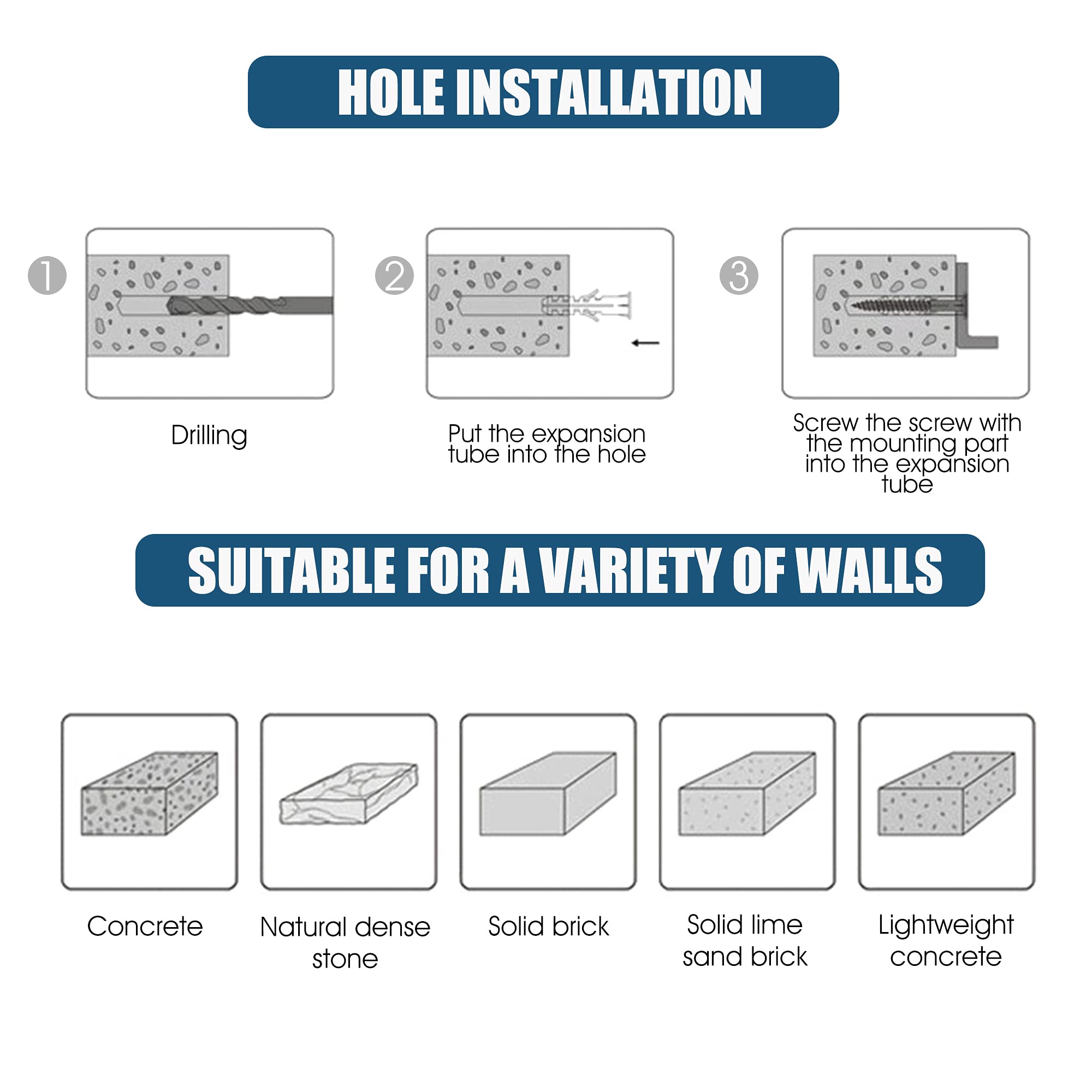 HOLE INSTALLATION

1

Drilling

2

Put the expansion tube into the hole

3

Screw the screw with the mounting part into the expansion tube

SUITABLE FOR A VARIETY OF WALLS

Concrete

Natural dense stone

Solid brick

Solid lime sand brick

Lightweight concrete