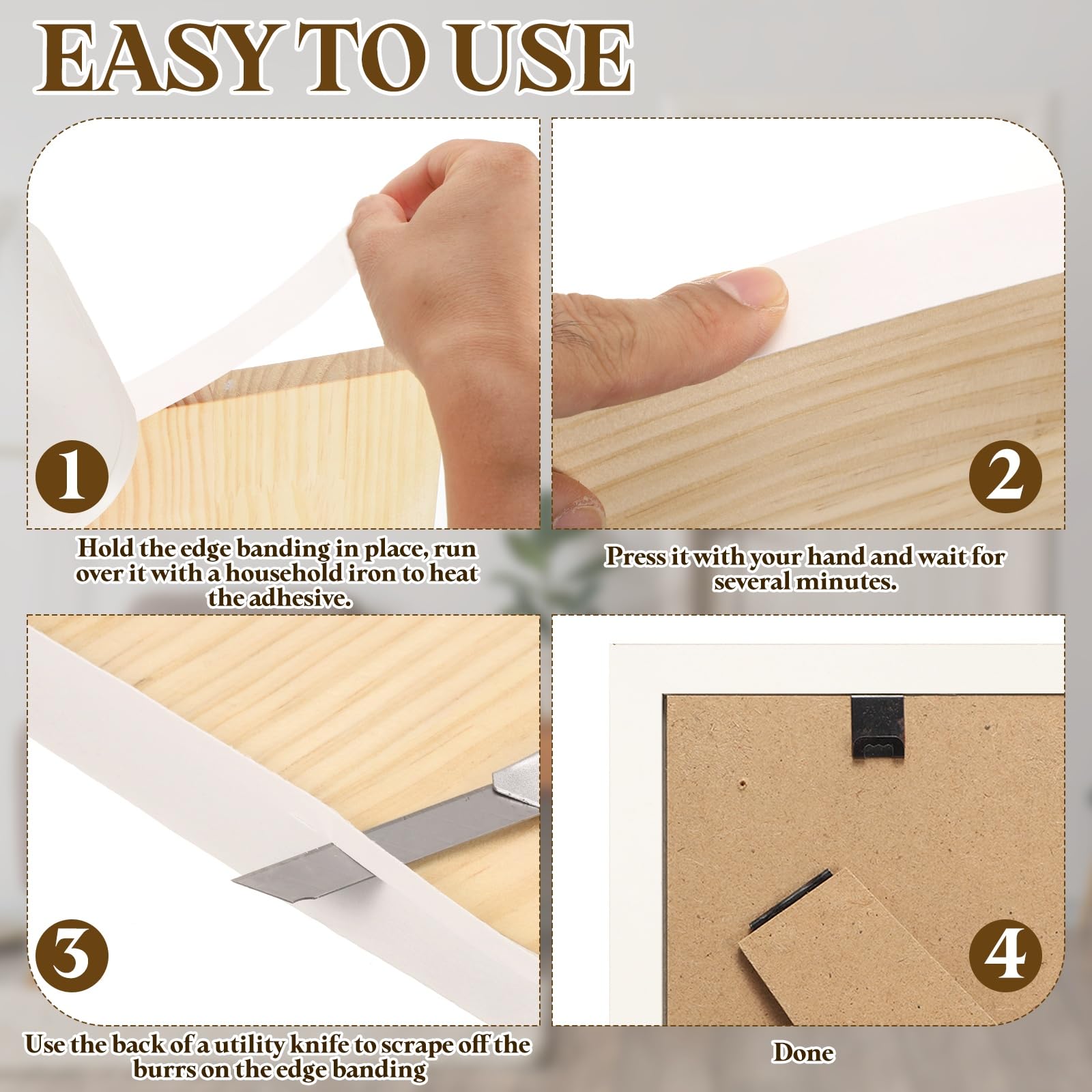 EASY TO USE

1

Hold the edge banding in place, run over it with a household iron to heat the adhesive.

2

Press it with your hand and wait for several minutes.

3

Use the back of a utility knife to scrape off the burrs on the edge banding

4

Done