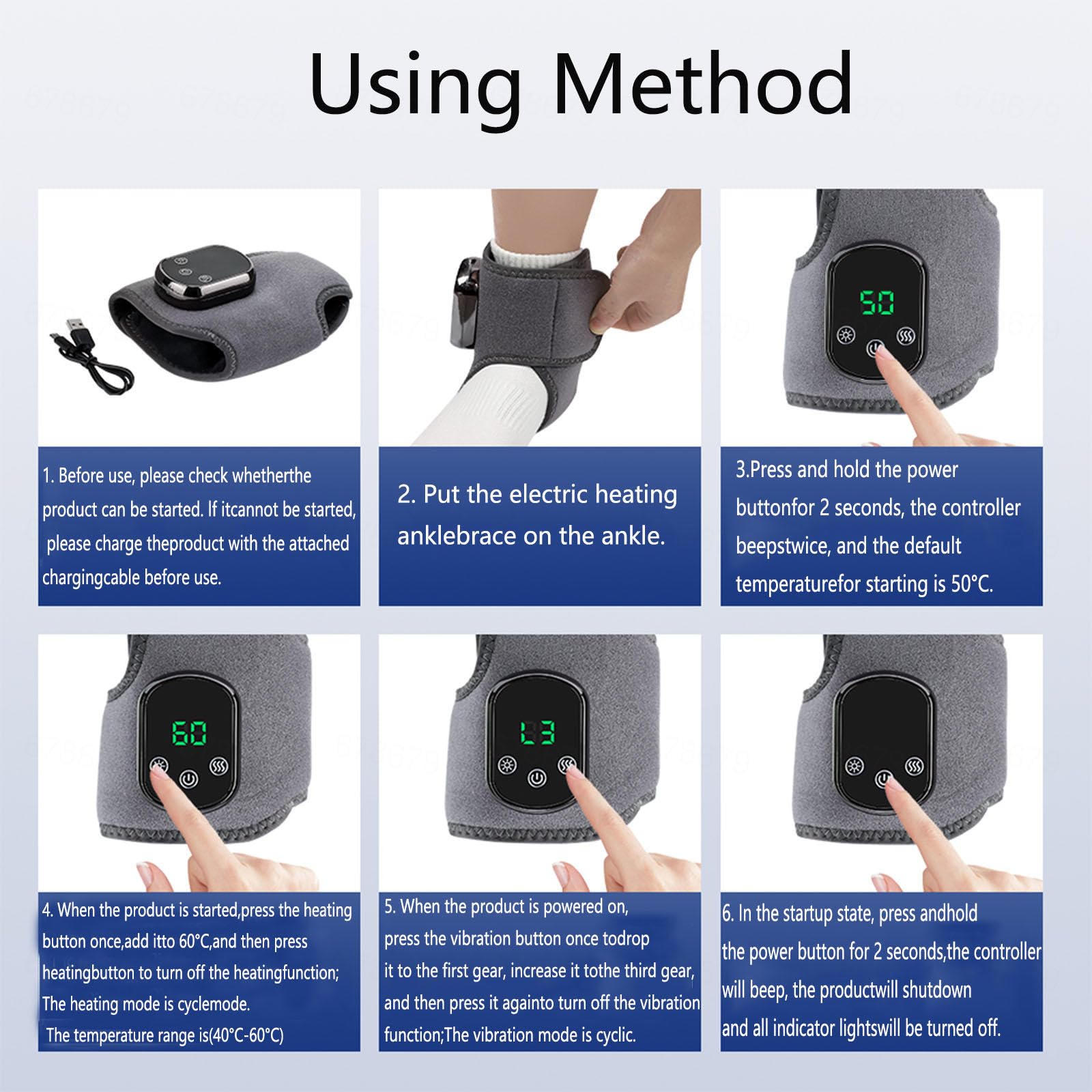 Using Method

1. Before use, please check whetherthe product can be started. If itcannot be started, please charge theproduct with the attached chargingcable before use.

2. Put the electric heating anklebrace on the ankle.

50

3.Press and hold the power buttonfor 2 seconds, the controller beepstwice, and the default temperaturefor starting is 50°C.

60

4. When the product is started,press the heating button once,add itto 60°C,and then press heatingbutton to turn off the heatingfunction; The heating mode is cyclemode. The temperature range is(40°C-60°C)

L3

5. When the product is powered on, press the vibration button once todrop it to the first gear, increase it tothe third gear, and then press it againto turn off the vibration function;The vibration mode is cyclic.

6. In the startup state, press andhold the power button for 2 seconds,the controller will beep, the productwill shutdown and all indicator lightswill be turned off.