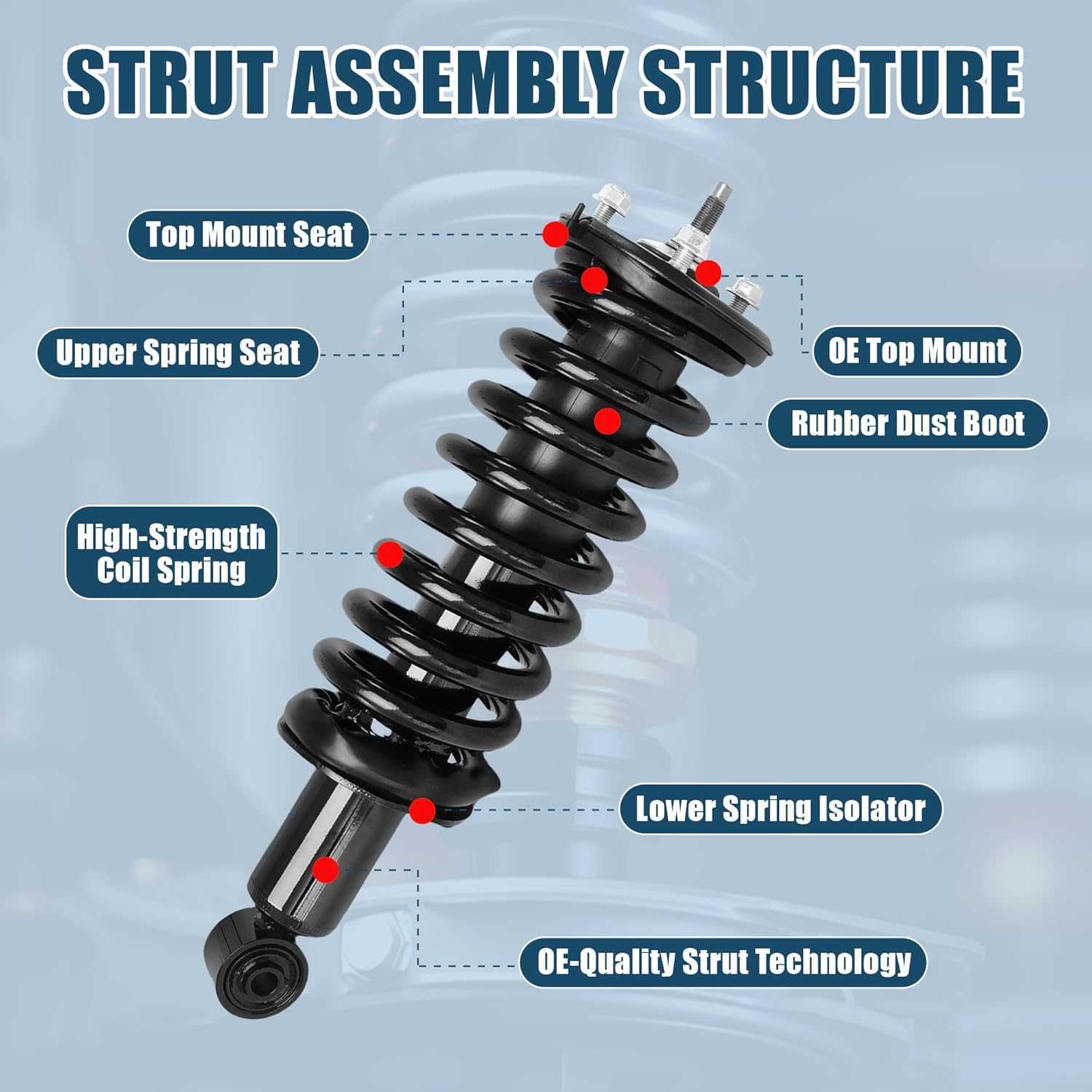 STRUT ASSEMBLY STRUCTURE

Top Mount Seat

Upper Spring Seat

OE Top Mount

Rubber Dust Boot

High-Strength Coil Spring

Lower Spring Isolator

OE-Quality Strut Technology