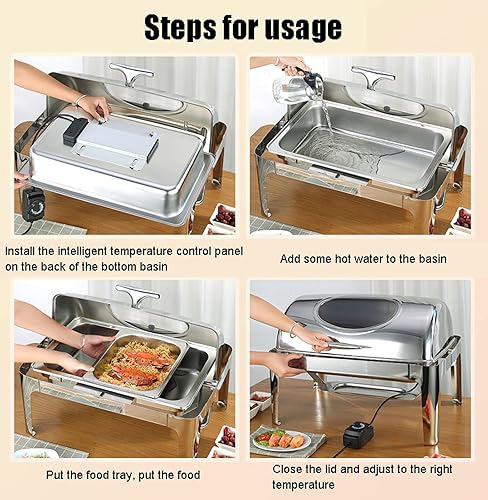 Steps for usage

Install the intelligent temperature control panel on the back of the bottom basin

Add some hot water to the basin

Put the food tray, put the food

Close the lid and adjust to the right temperature