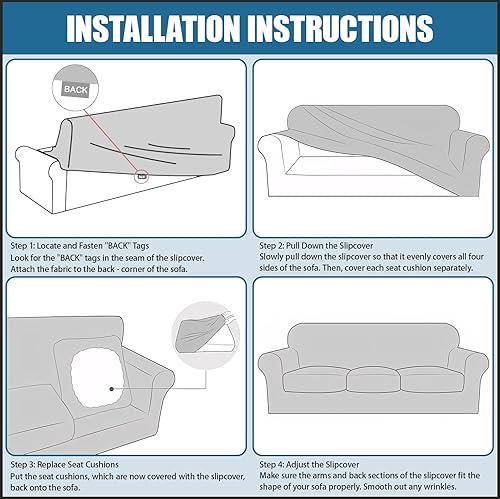 INSTALLATION INSTRUCTIONS

BACK

Step 1: Locate and Fasten "BACK" Tags
Look for the "BACK" tags in the seam of the slipcover. Attach the fabric to the back - corner of the sofa.

Step 2: Pull Down the Slipcover
Slowly pull down the slipcover so that it evenly covers all four sides of the sofa. Then, cover each seat cushion separately.

Step 3: Replace Seat Cushions
Put the seat cushions, which are now covered with the slipcover, back onto the sofa.

Step 4: Adjust the Slipcover
Make sure the arms and back sections of the slipcover fit the shape of your sofa properly. Smooth out any wrinkles.