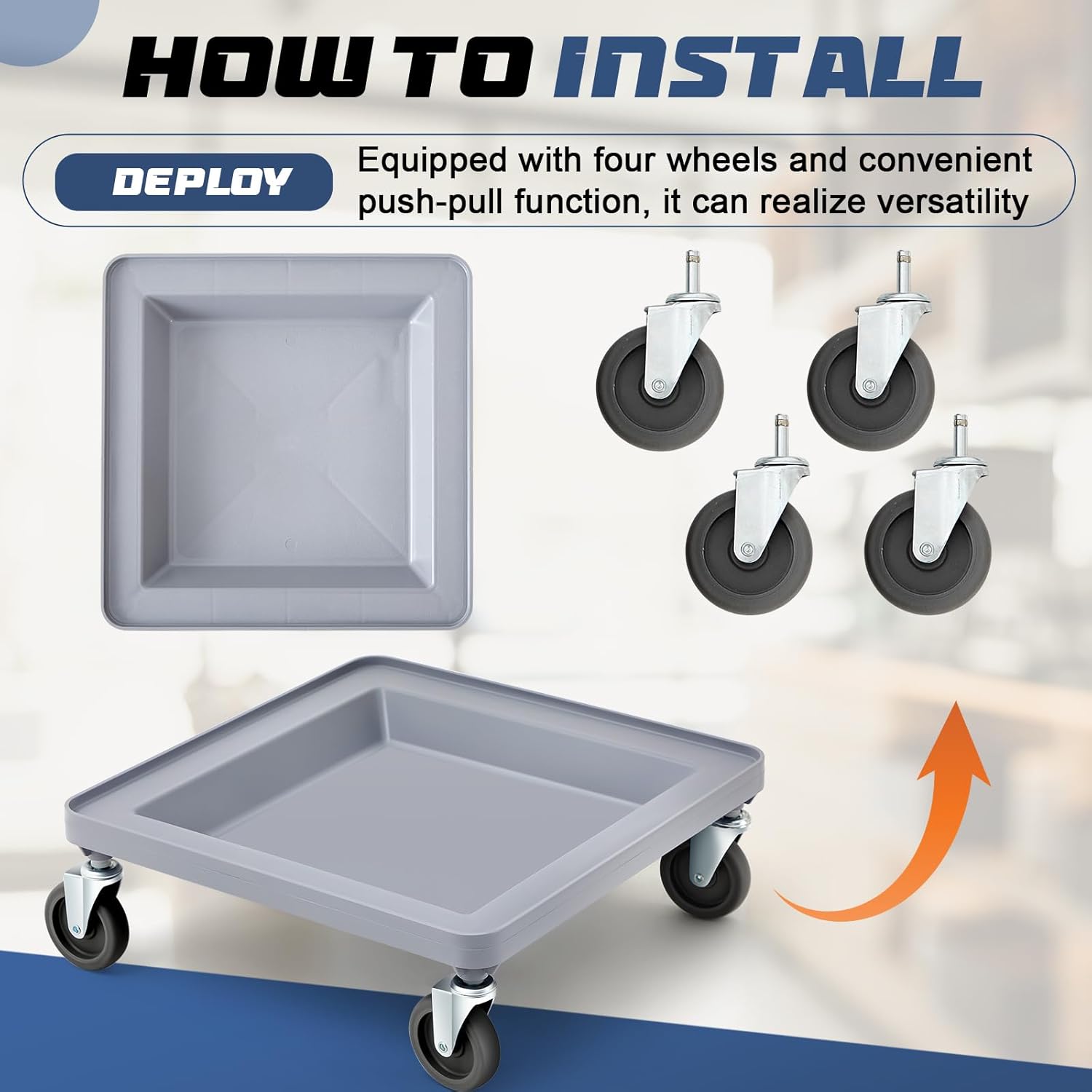 HOW TO INSTALL

DEPLOY

Equipped with four wheels and convenient push-pull function, it can realize versatility