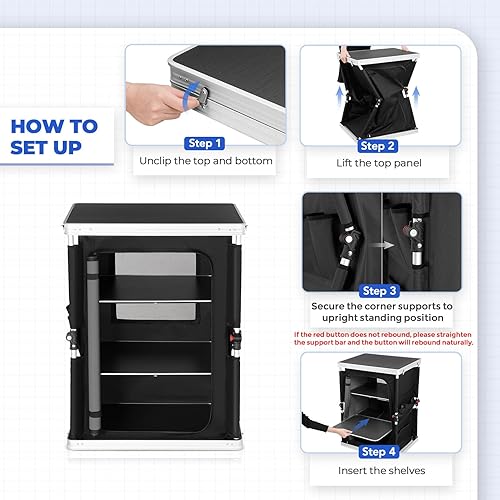 HOW TO SET UP

Step 1

Unclip the top and bottom

Step 2

Lift the top panel

Step 3

Secure the corner supports to upright standing position

If the red button does not rebound, please straighten the support bar and the button will rebound naturally.

Step 4

Insert the shelves