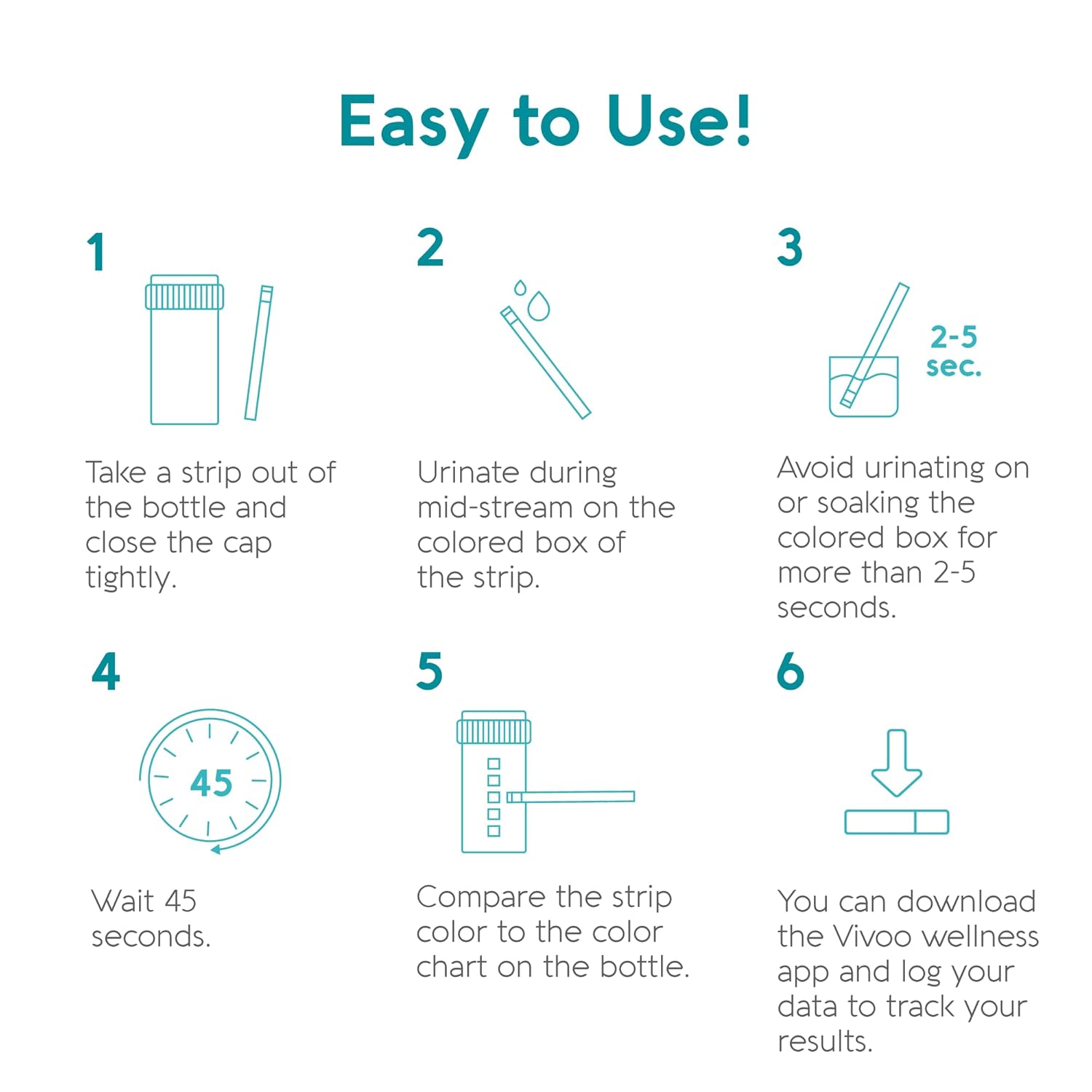 Easy to Use!

1

Take a strip out of the bottle and close the cap tightly.

2

Urinate during mid-stream on the colored box of the strip.

3

2-5 sec.

Avoid urinating on or soaking the colored box for more than 2-5 seconds.

4

45

Wait 45 seconds.

5

Compare the strip color to the color chart on the bottle.

6

You can download the Vivoo wellness app and log your data to track your results.