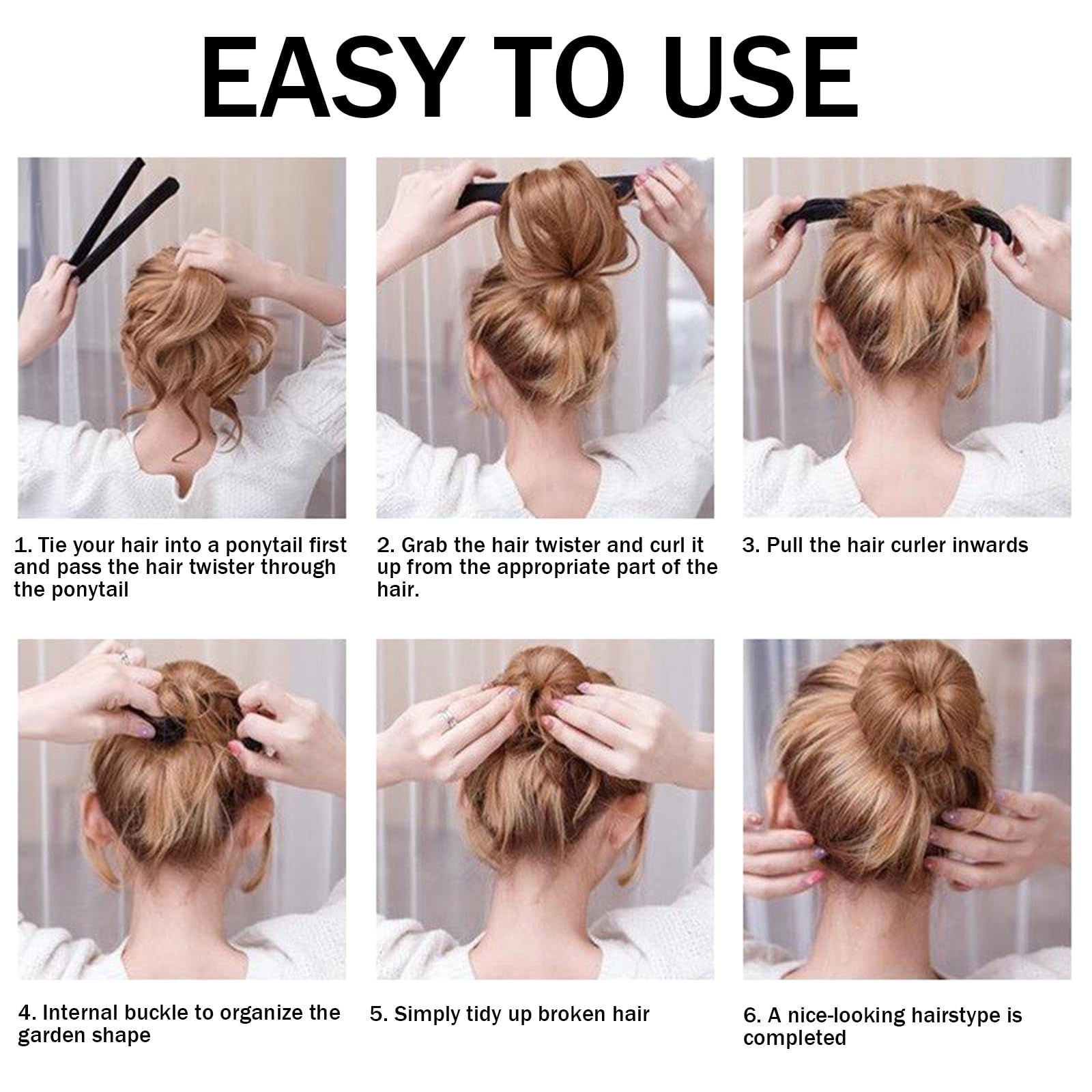 EASY TO USE

1. Tie your hair into a ponytail first and pass the hair twister through the ponytail

2. Grab the hair twister and curl it up from the appropriate part of the hair.

3. Pull the hair curler inwards

4. Internal buckle to organize the garden shape

5. Simply tidy up broken hair

6. A nice-looking hairstype is completed