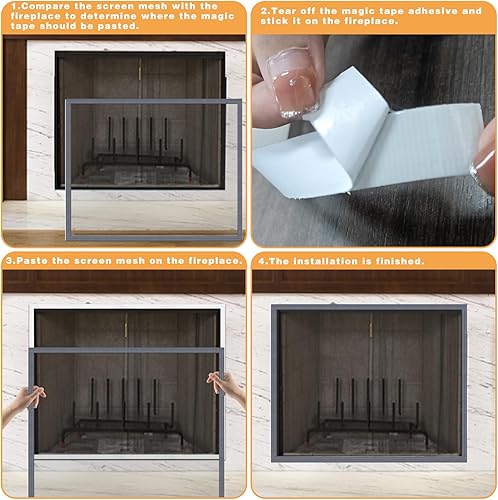 1.Compare the screen mesh with the fireplace to determine where the magic tape should be pasted.

2.Tear off the magic tape adhesive and stick it on the fireplace.

3.Paste the screen mesh on the fireplace.

4.The installation is finished.