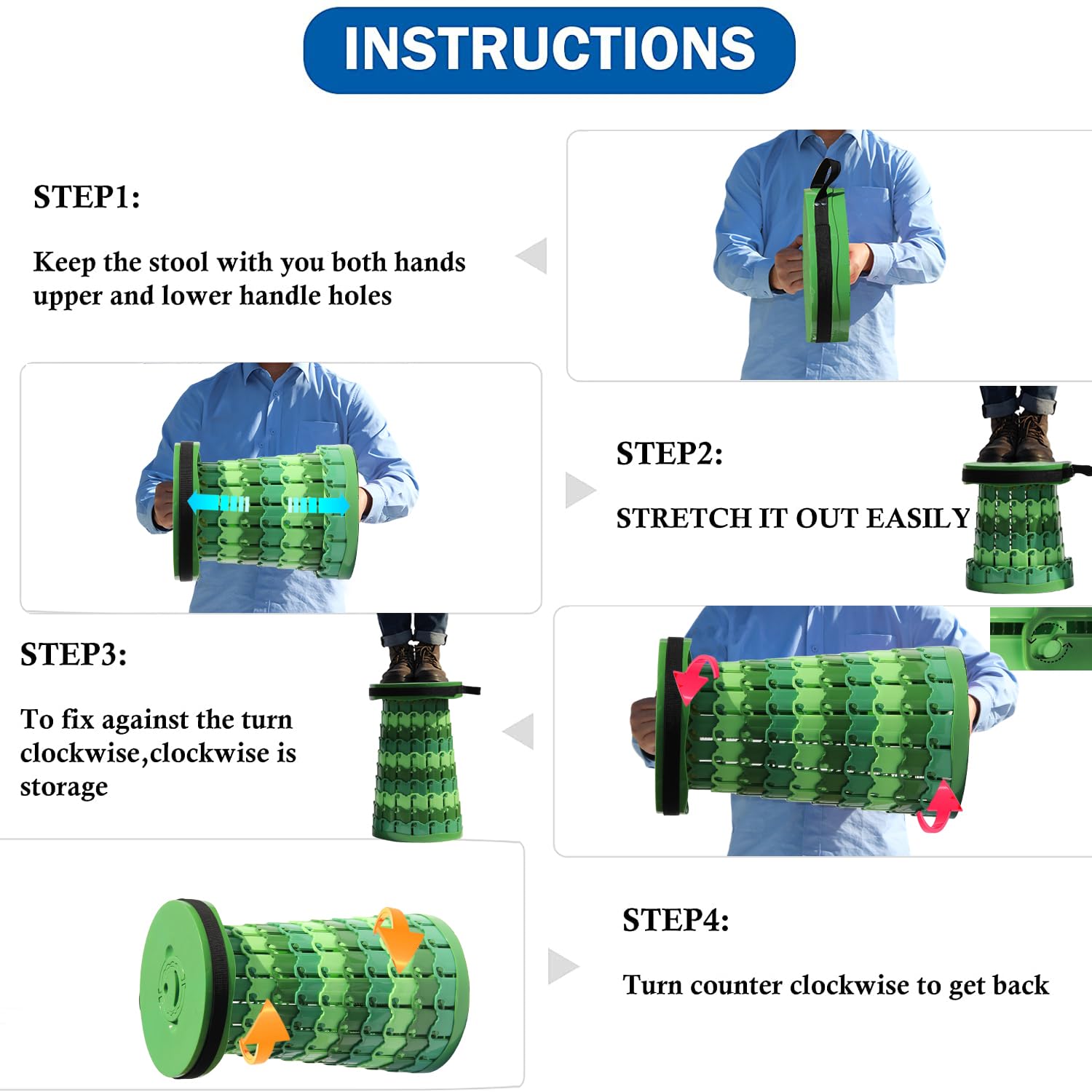 INSTRUCTIONS

STEP1:

Keep the stool with you both hands upper and lower handle holes

STEP2:

STRETCH IT OUT EASILY

STEP3:

To fix against the turn clockwise,clockwise is storage

STEP4:

Turn counter clockwise to get back