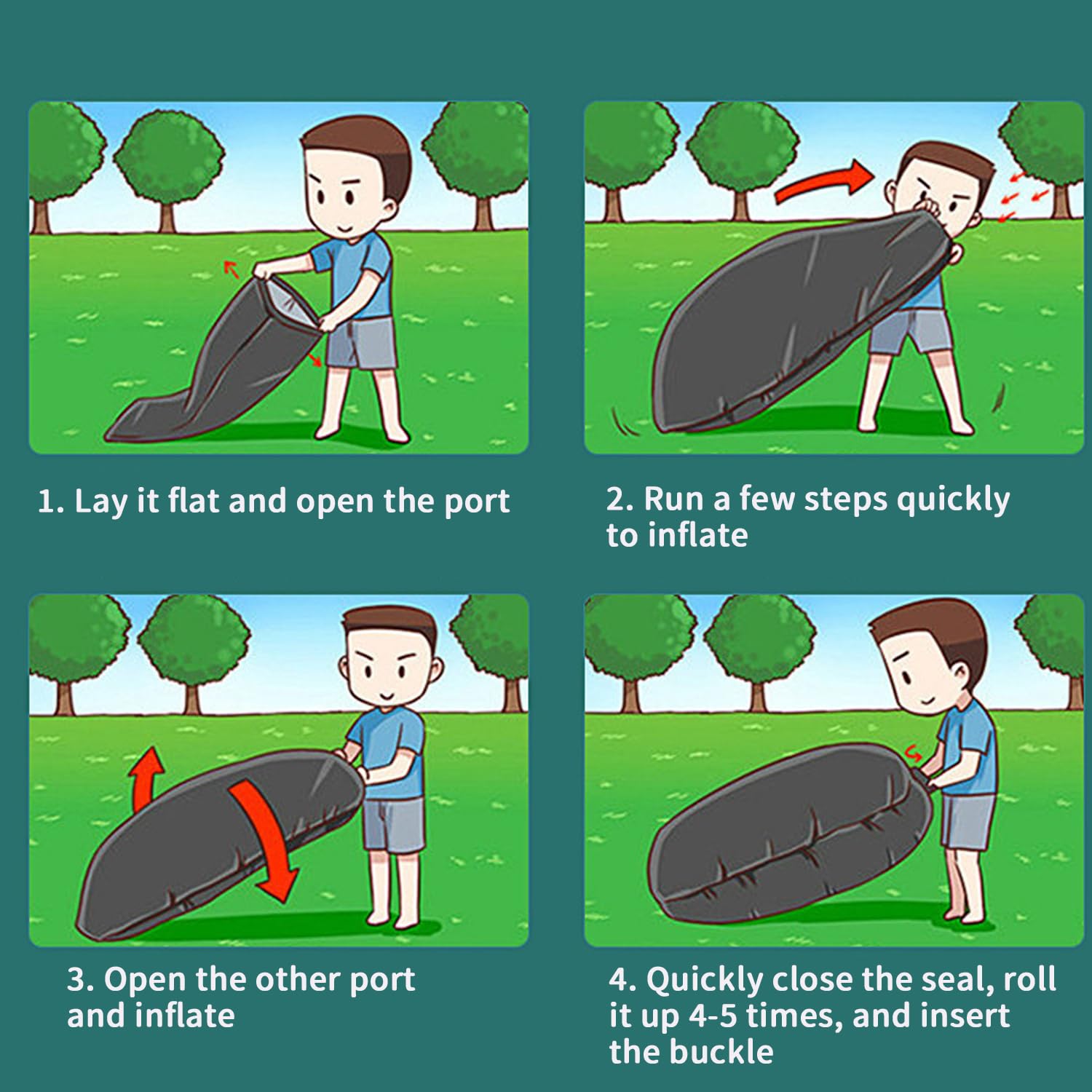 1. Lay it flat and open the port

2. Run a few steps quickly to inflate

3. Open the other port and inflate

4. Quickly close the seal, roll it up 4-5 times, and insert the buckle