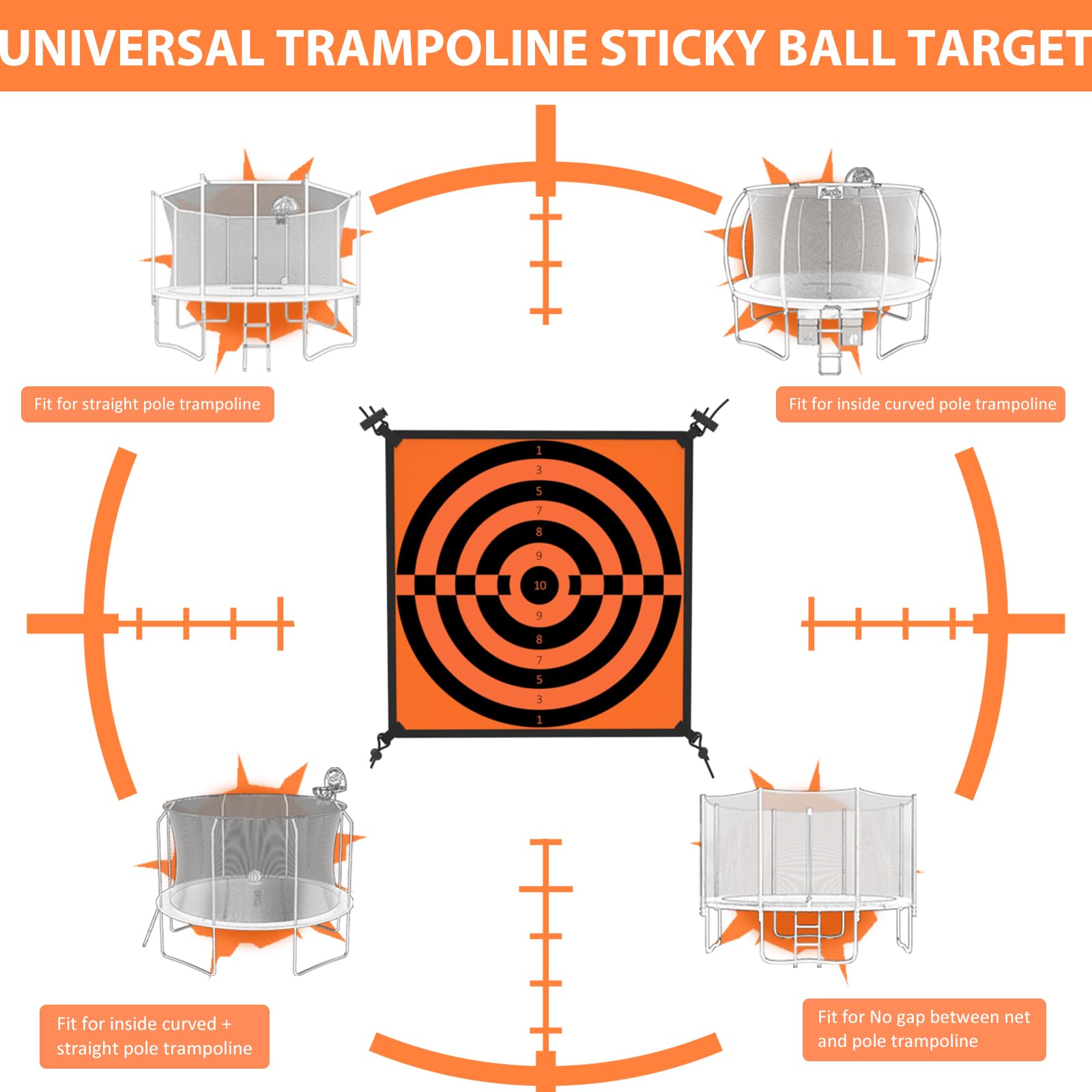 UNIVERSAL TRAMPOLINE STICKY BALL TARGET

Fit for straight pole trampoline

Fit for inside curved pole trampoline

1
3
5
7
8
9
10
9
8
7
5
3
1

Fit for inside curved + straight pole trampoline

Fit for No gap between net and pole trampoline