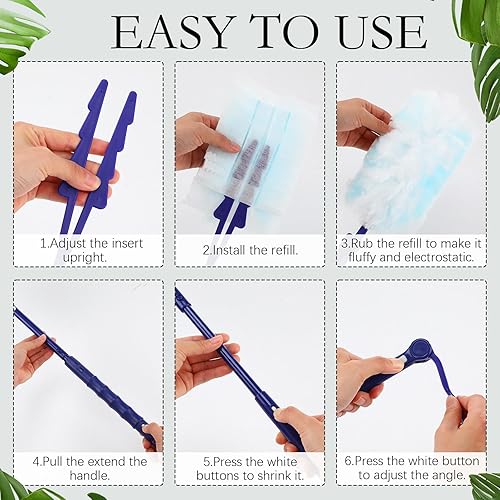 EASY TO USE

1.Adjust the insert upright.

2.Install the refill.

3.Rub the refill to make it fluffy and electrostatic.

4.Pull the extend the handle.

5.Press the white buttons to shrink it.

6.Press the white button to adjust the angle.