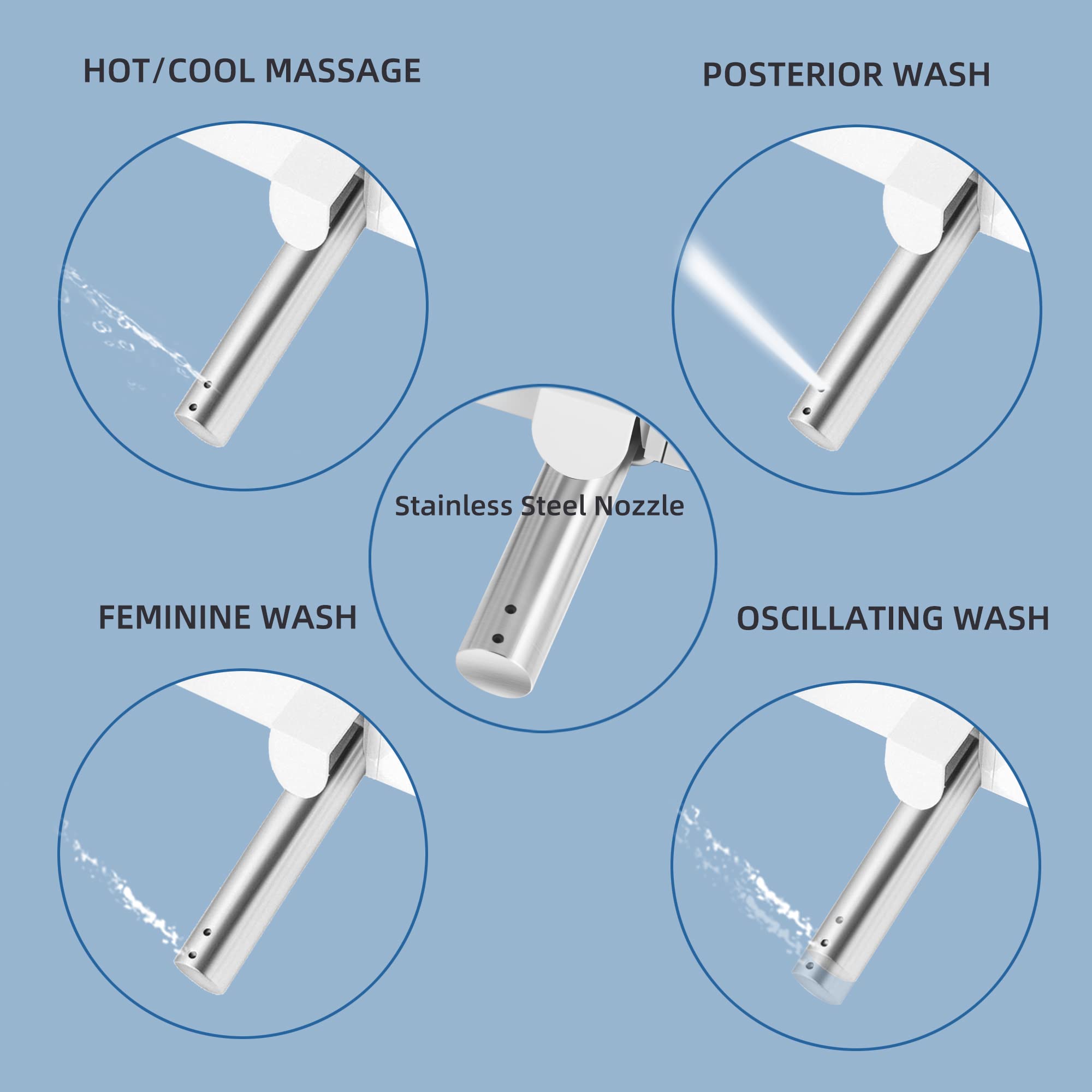 HOT/COOL MASSAGE

POSTERIOR WASH

Stainless Steel Nozzle

FEMININE WASH

OSCILLATING WASH