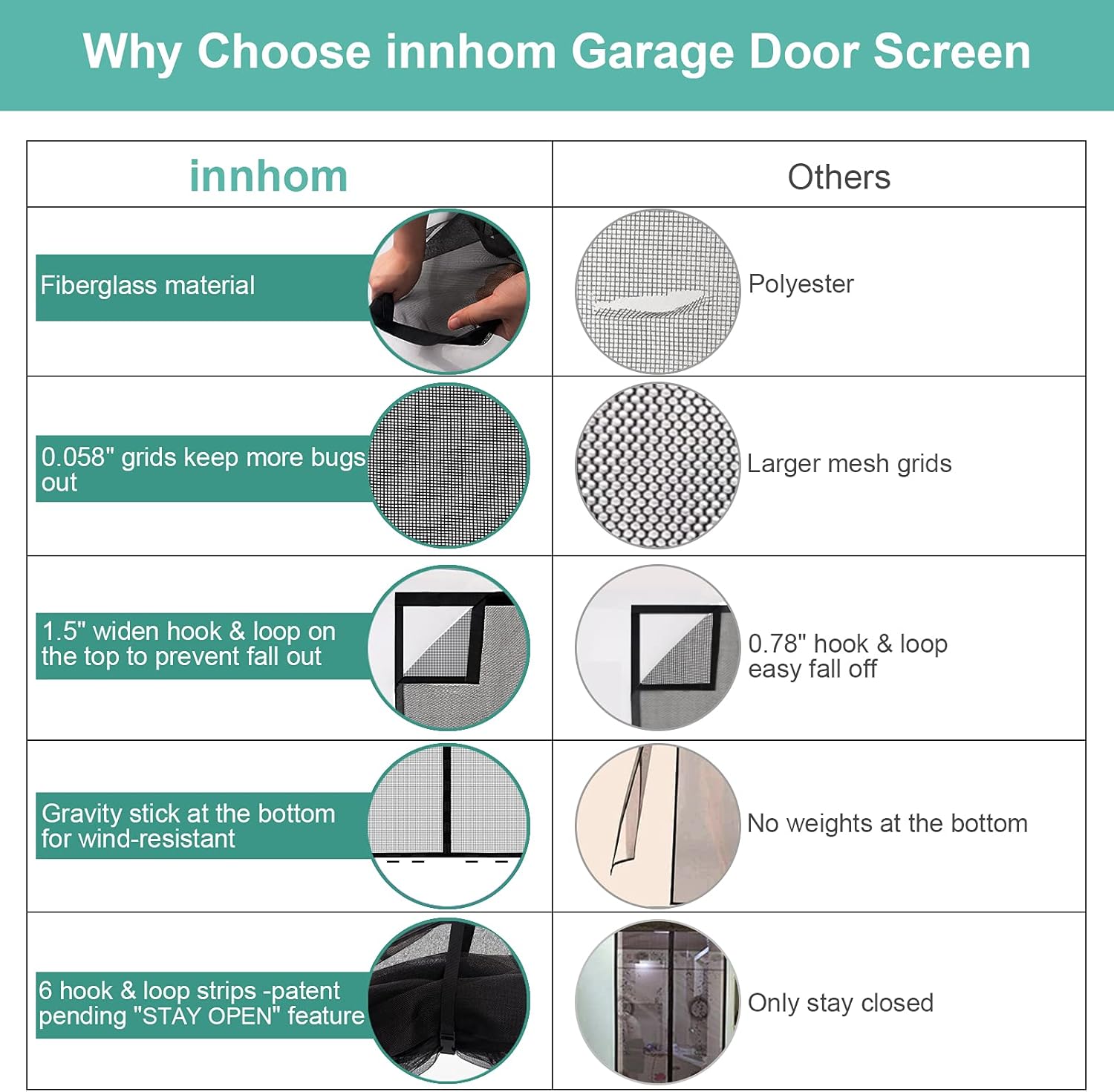 Why Choose innhom Garage Door Screen

| innhom | Others |
|---|---|
| Fiberglass material | Polyester |
| 0.058" grids keep more bugs out | Larger mesh grids |
| 1.5" widen hook & loop on the top to prevent fall out | 0.78" hook & loop easy fall off |
| Gravity stick at the bottom for wind-resistant | No weights at the bottom |
| 6 hook & loop strips -patent pending "STAY OPEN" feature | Only stay closed |