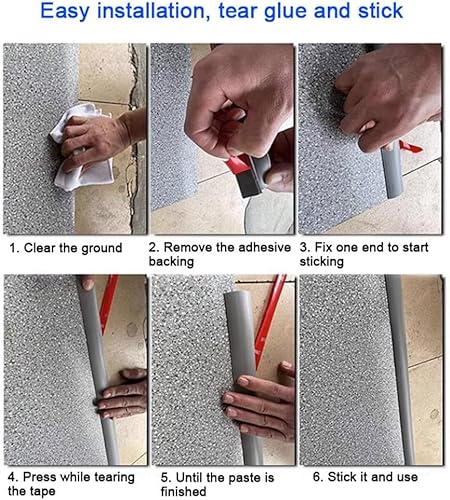 Easy installation, tear glue and stick

1. Clear the ground

2. Remove the adhesive backing

3. Fix one end to start sticking

4. Press while tearing the tape

5. Until the paste is finished

6. Stick it and use