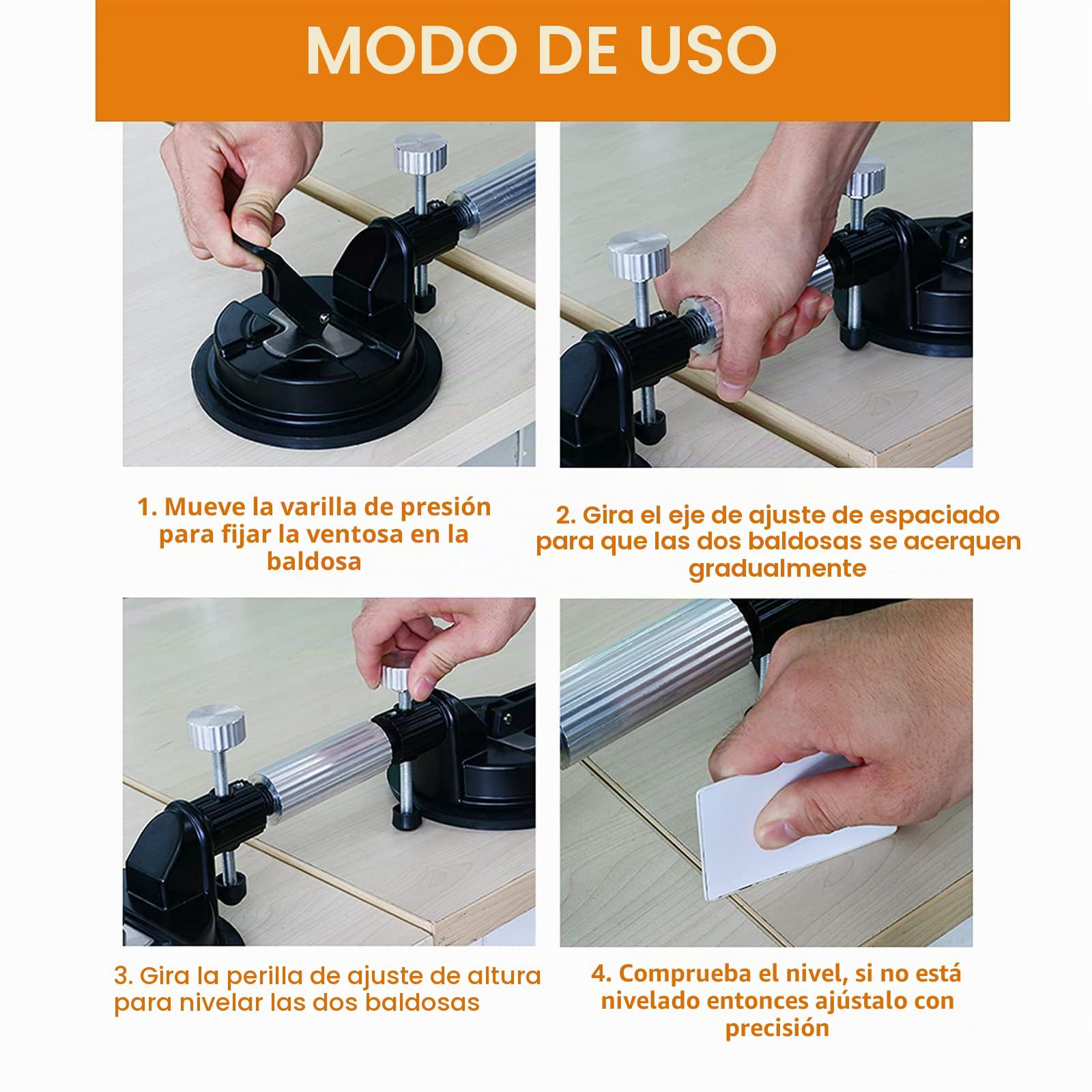 MODO DE USO

1. Mueve la varilla de presión para fijar la ventosa en la baldosa

2. Gira el eje de ajuste de espaciado para que las dos baldosas se acerquen gradualmente

3. Gira la perilla de ajuste de altura para nivelar las dos baldosas

4. Comprueba el nivel, si no está nivelado entonces ajústalo con precisión