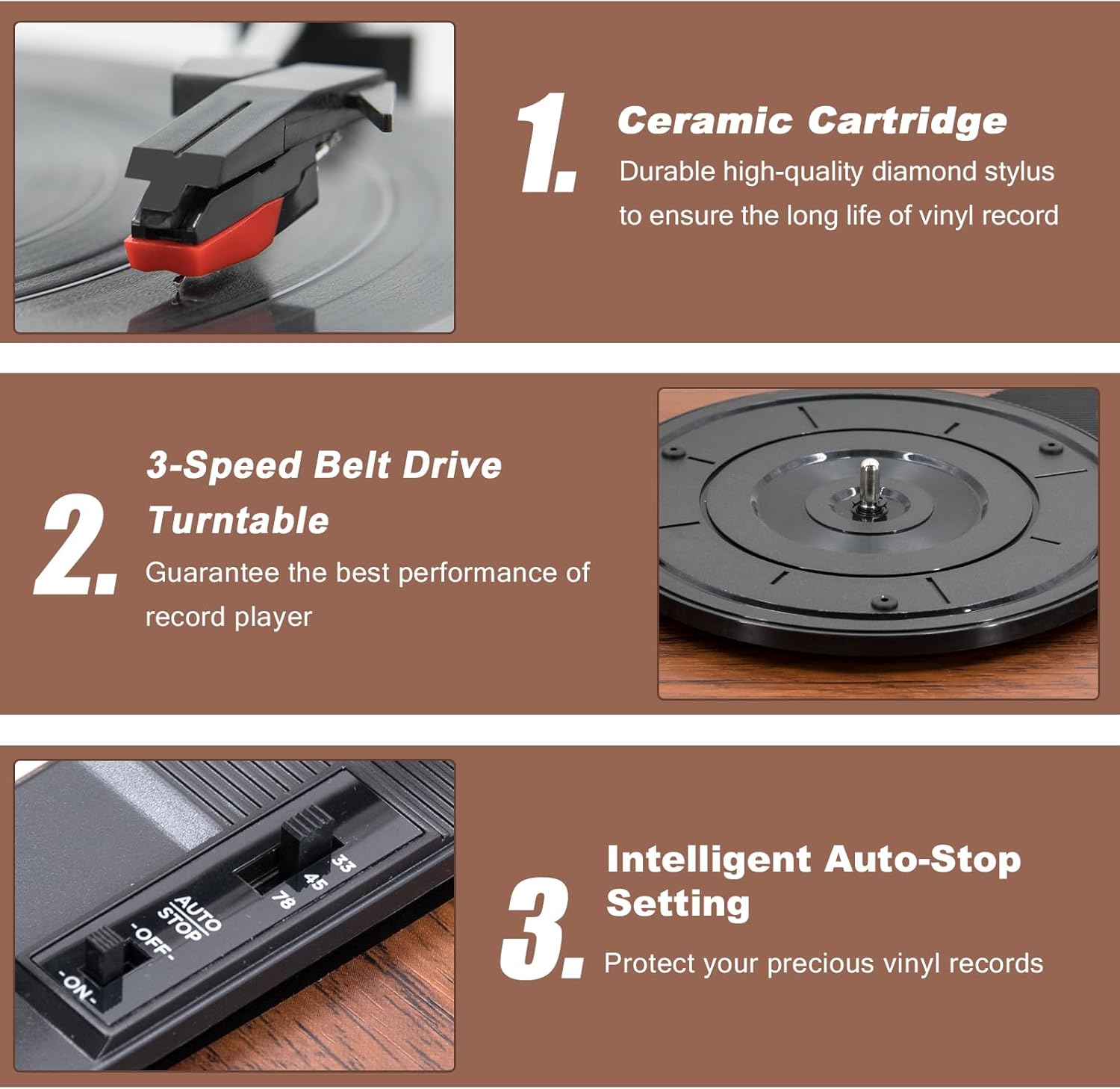 1.

Ceramic Cartridge

Durable high-quality diamond stylus to ensure the long life of vinyl record

2.

3-Speed Belt Drive Turntable

Guarantee the best performance of record player

33
45
78
AUTO STOP
-OFF-
-ON-

3.

Intelligent Auto-Stop Setting

Protect your precious vinyl records