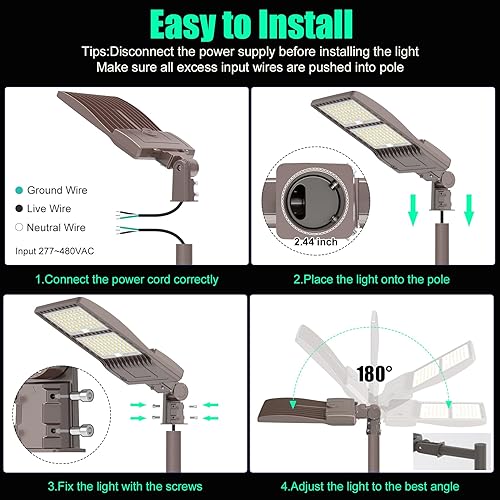 Easy to Install

Tips:Disconnect the power supply before installing the light
Make sure all excess input wires are pushed into pole

Ground Wire
Live Wire
Neutral Wire
Input 277~480VAC

1.Connect the power cord correctly

2.44 inch

2.Place the light onto the pole

3.Fix the light with the screws

180°

4.Adjust the light to the best angle