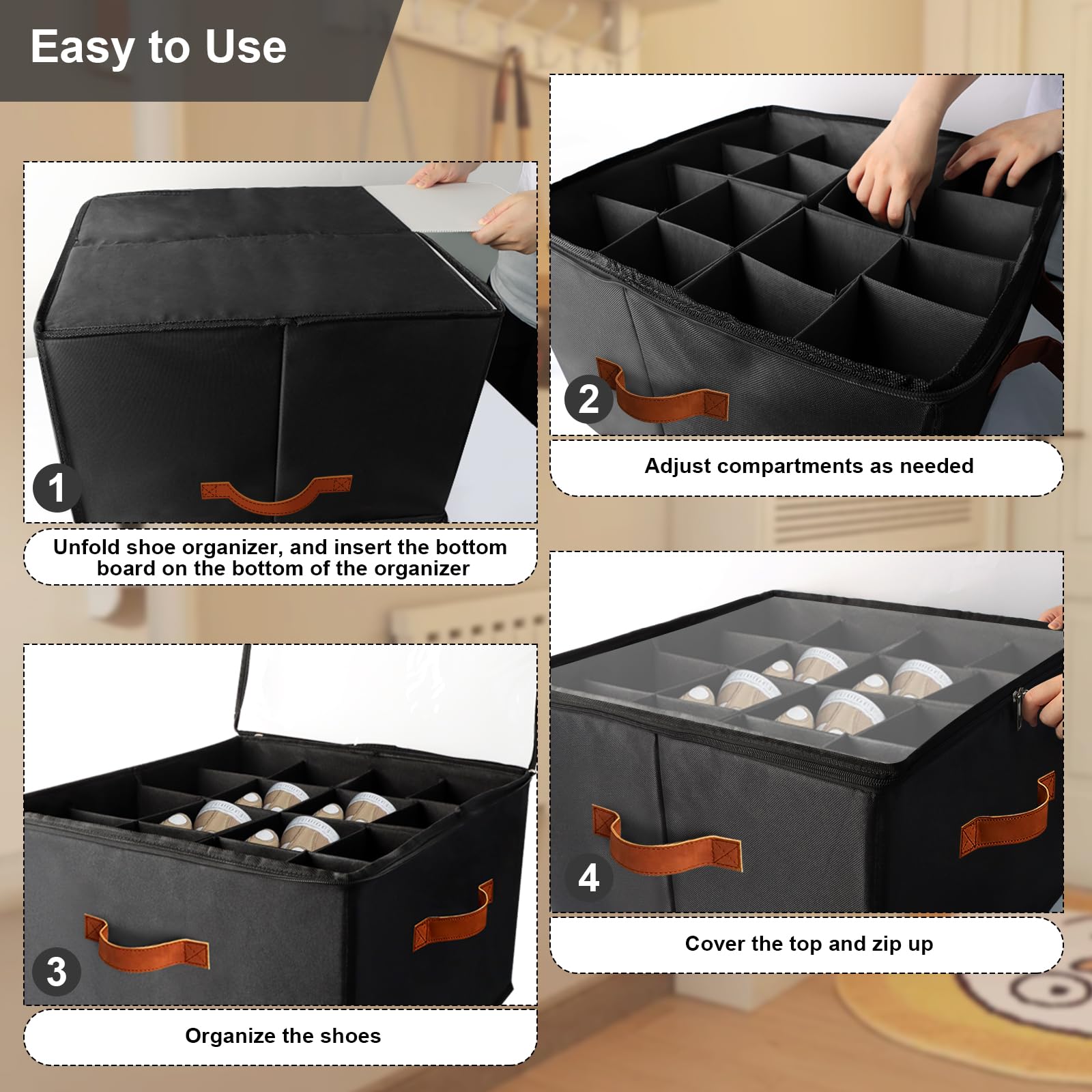 Easy to Use

1

Unfold shoe organizer, and insert the bottom board on the bottom of the organizer

2

Adjust compartments as needed

3

Organize the shoes

4

Cover the top and zip up