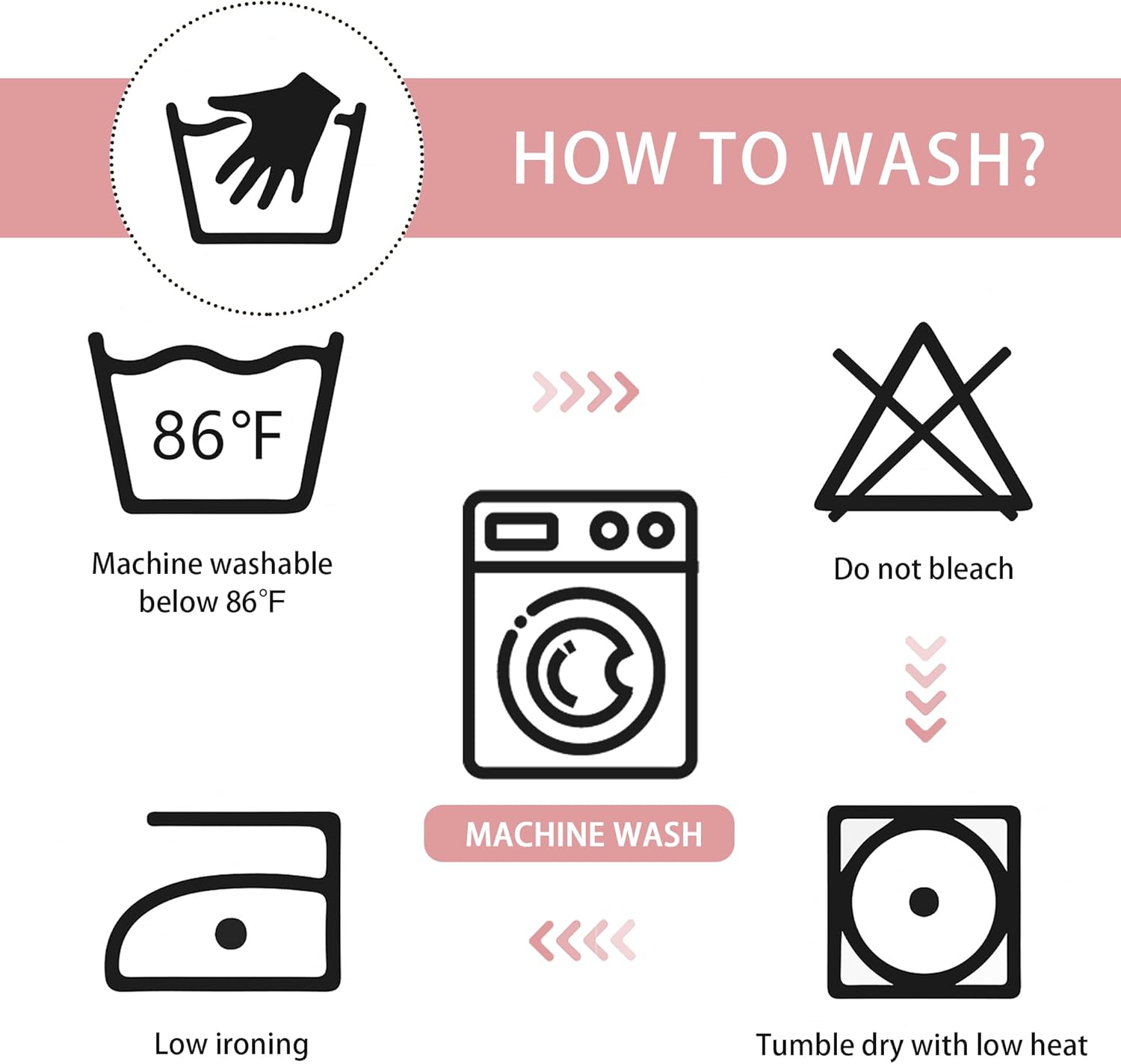 HOW TO WASH?

86°F

Machine washable below 86°F

Do not bleach

MACHINE WASH

Low ironing

Tumble dry with low heat