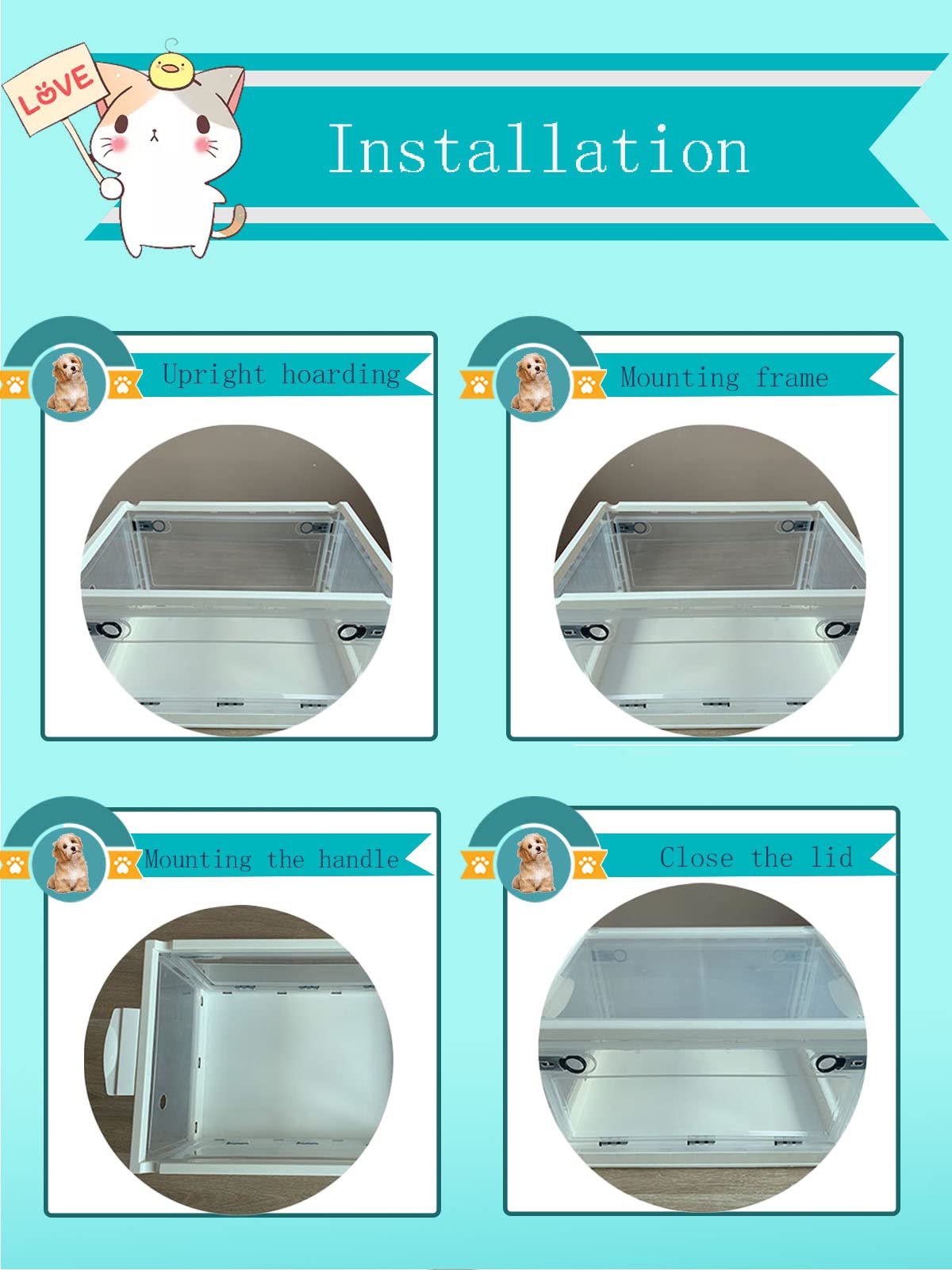 LOVE

Installation

Upright hoarding

Mounting frame

Mounting the handle

Close the lid