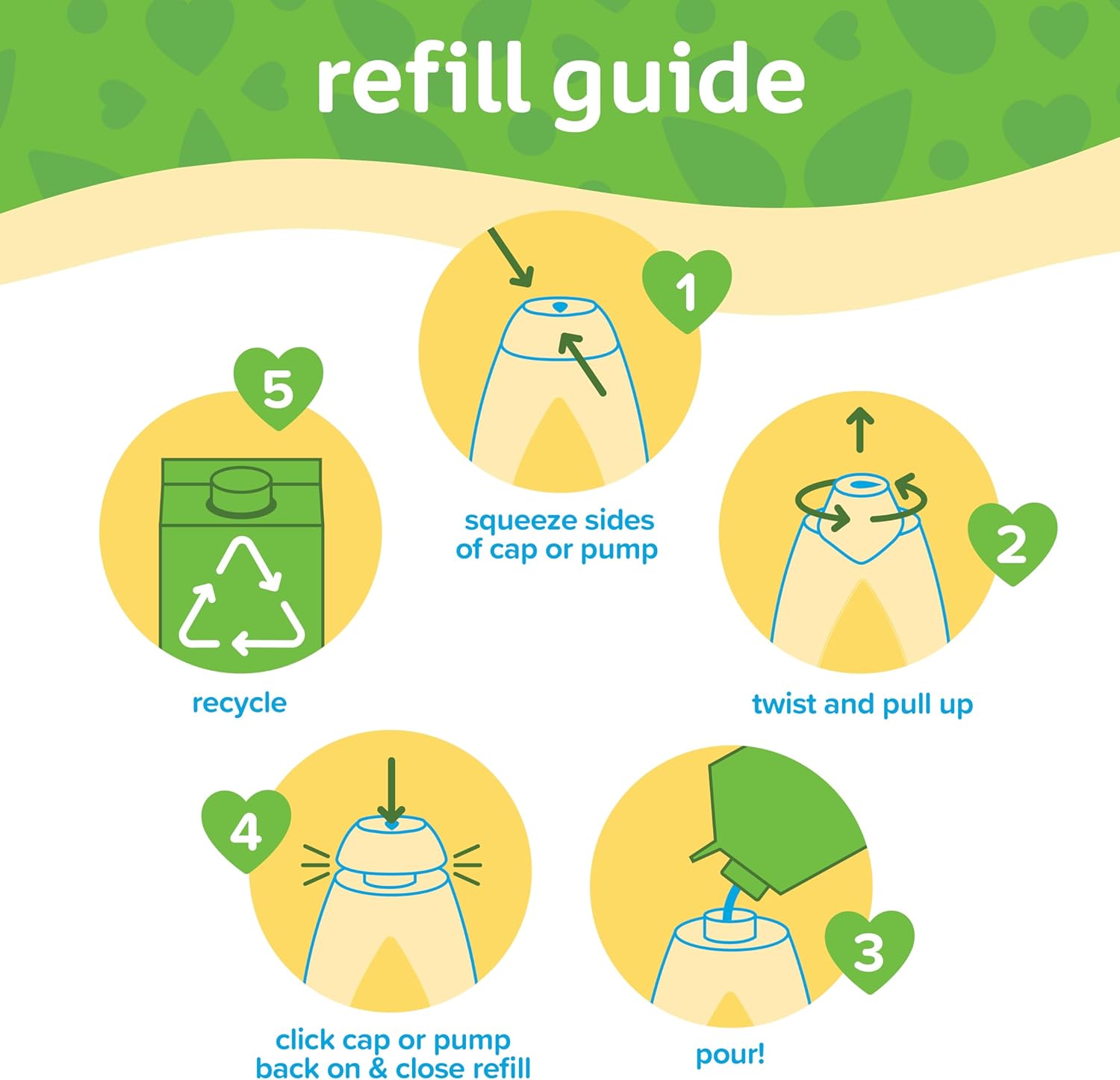 refill guide

1
squeeze sides of cap or pump

2
twist and pull up

3
pour!

4
click cap or pump back on & close refill

5
recycle