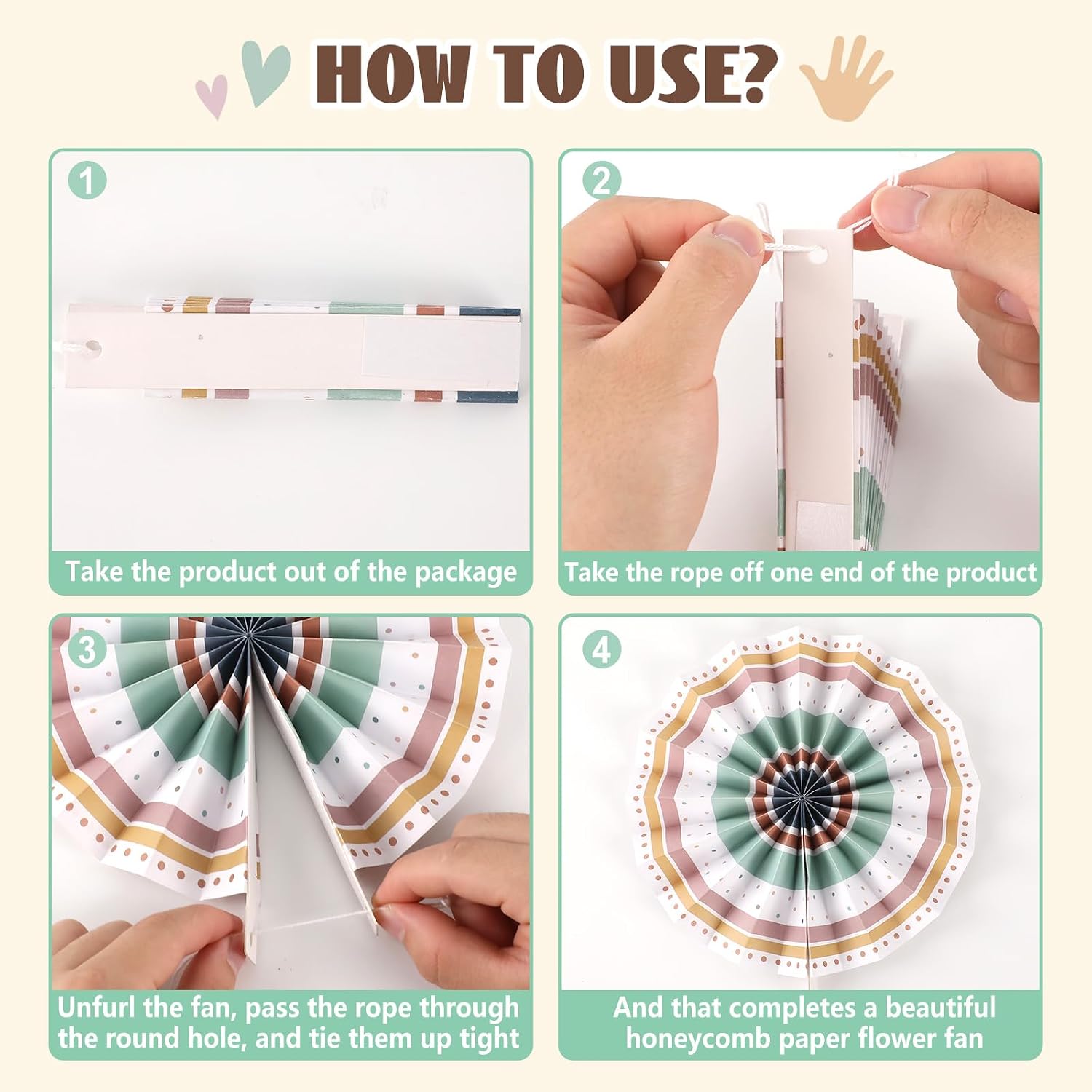 HOW TO USE?

1

Take the product out of the package

2

Take the rope off one end of the product

3

Unfurl the fan, pass the rope through the round hole, and tie them up tight

4

And that completes a beautiful honeycomb paper flower fan