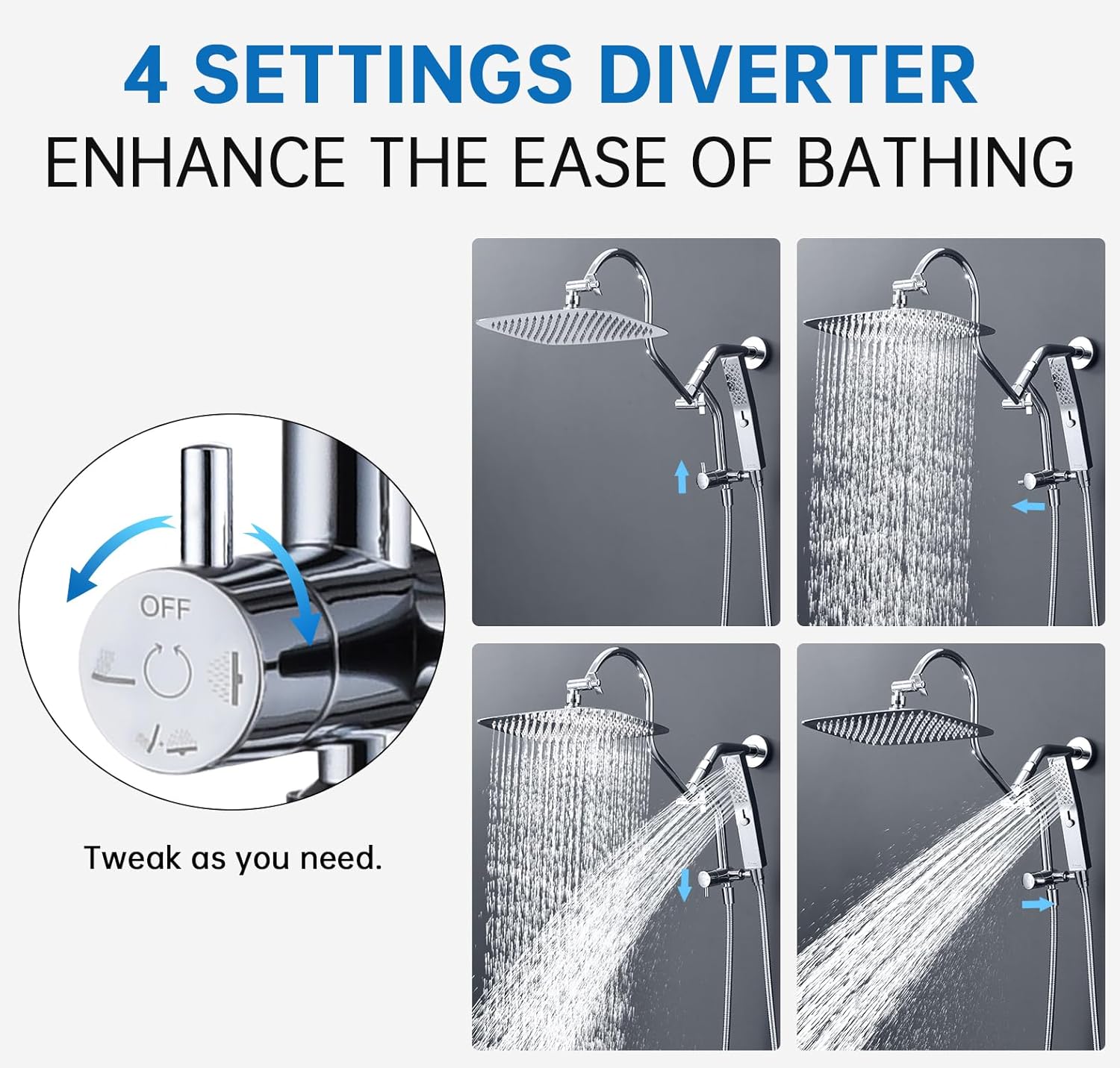 4 SETTINGS DIVERTER
ENHANCE THE EASE OF BATHING

OFF

Tweak as you need.