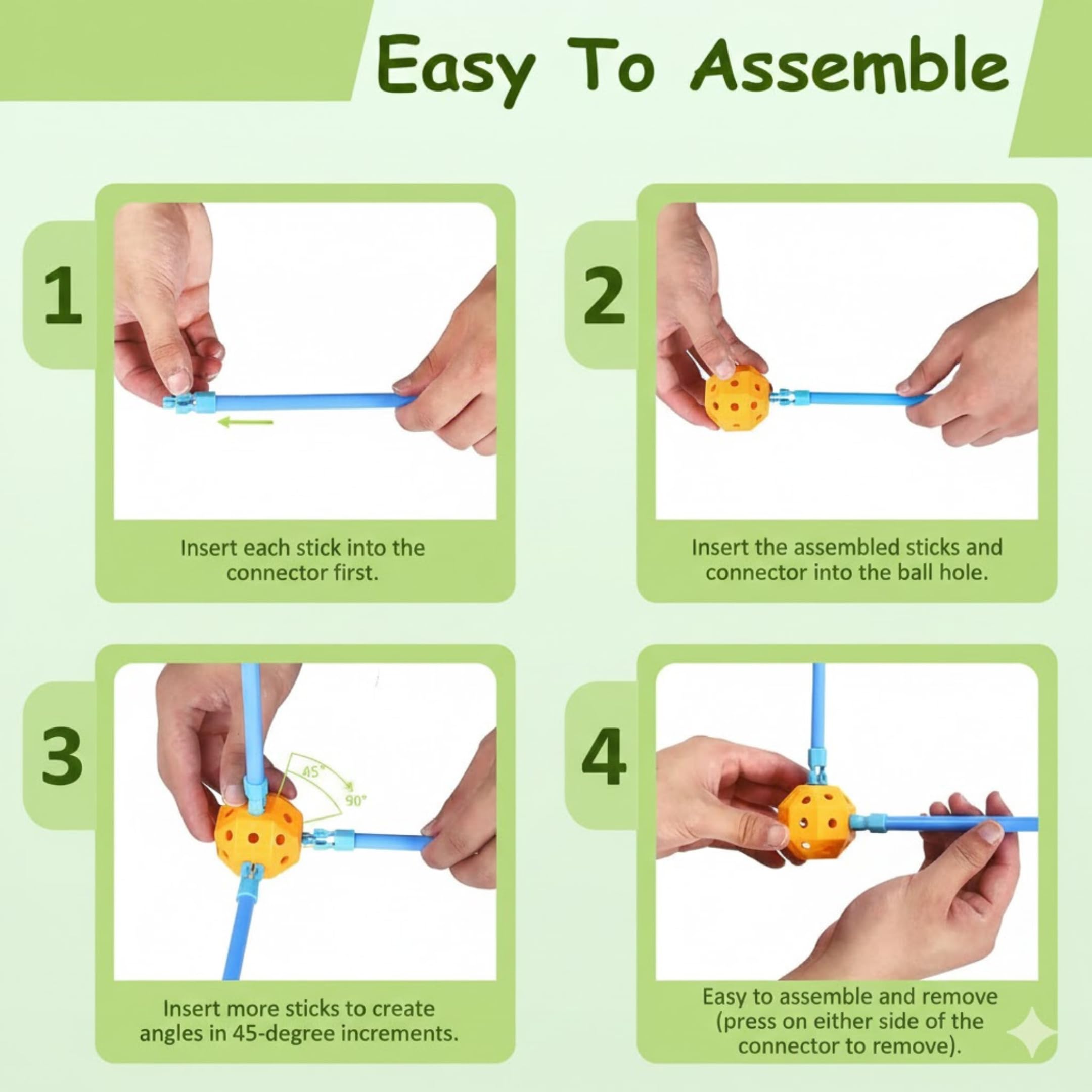 Easy To Assemble

1

Insert each stick into the connector first.

2

Insert the assembled sticks and connector into the ball hole.

3

45°
90°

Insert more sticks to create angles in 45-degree increments.

4

Easy to assemble and remove (press on either side of the connector to remove).