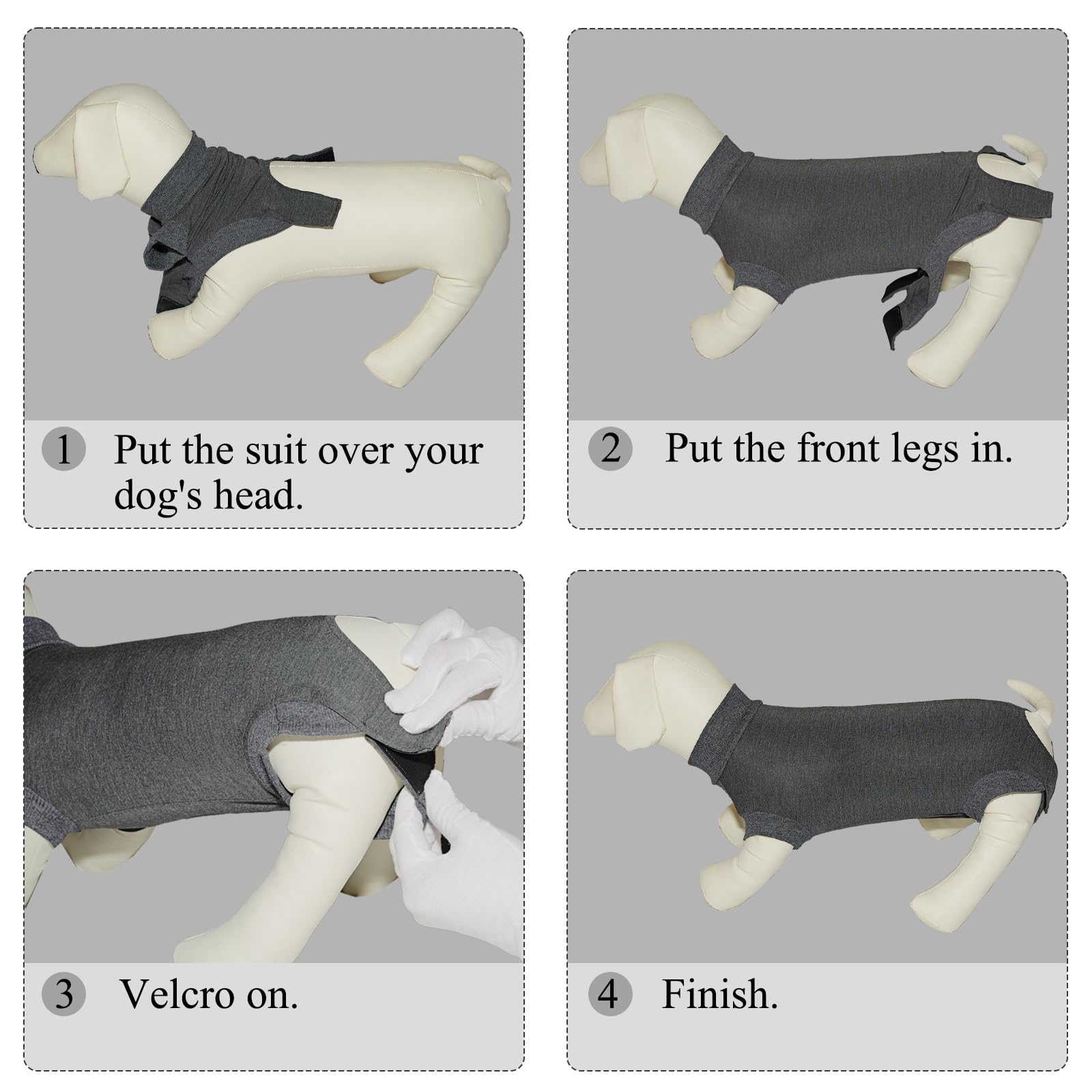 1 Put the suit over your dog's head.

2 Put the front legs in.

3 Velcro on.

4 Finish.