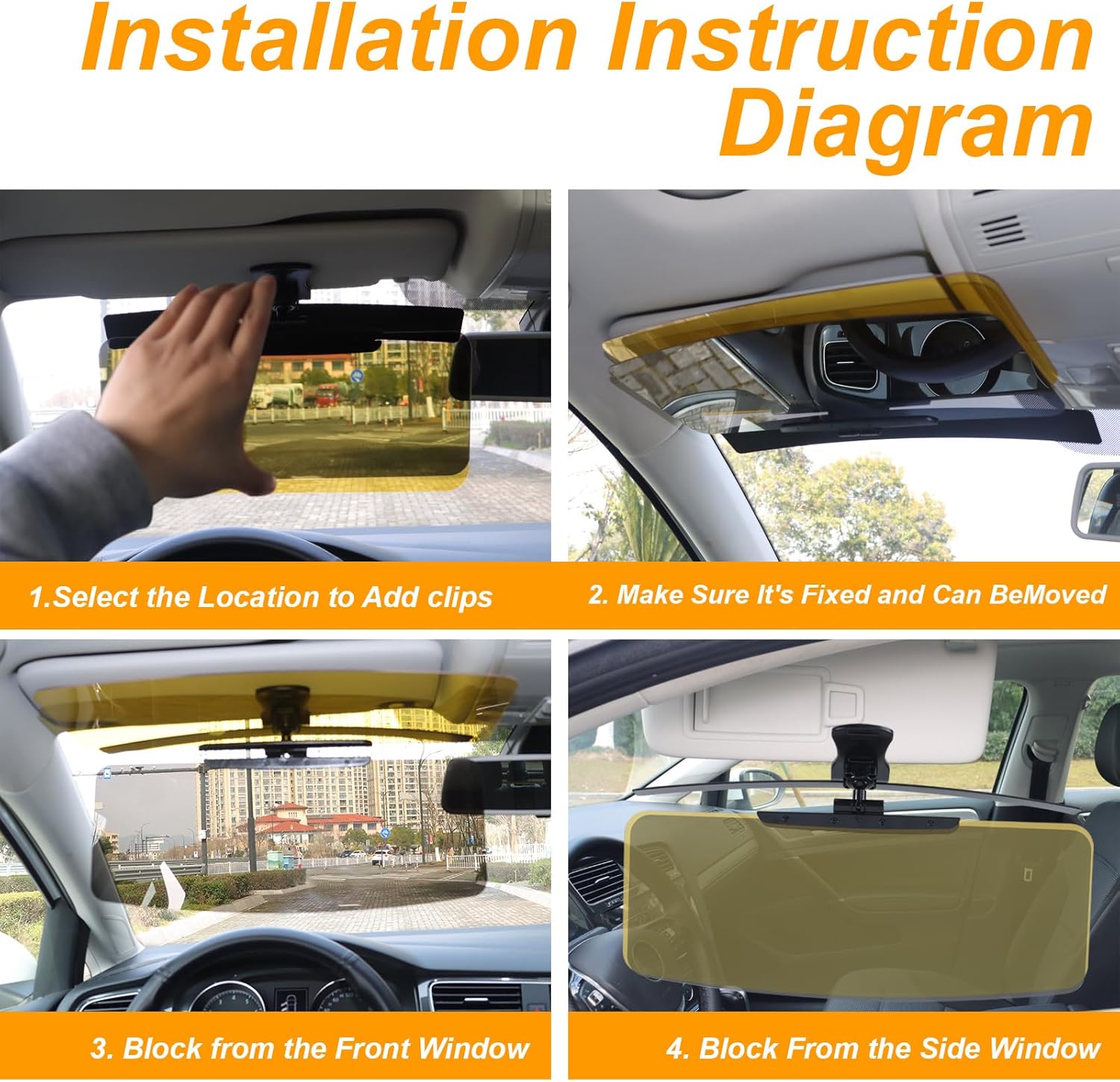 Installation Instruction Diagram

1.Select the Location to Add clips

2. Make Sure It's Fixed and Can BeMoved

3. Block from the Front Window

4. Block From the Side Window