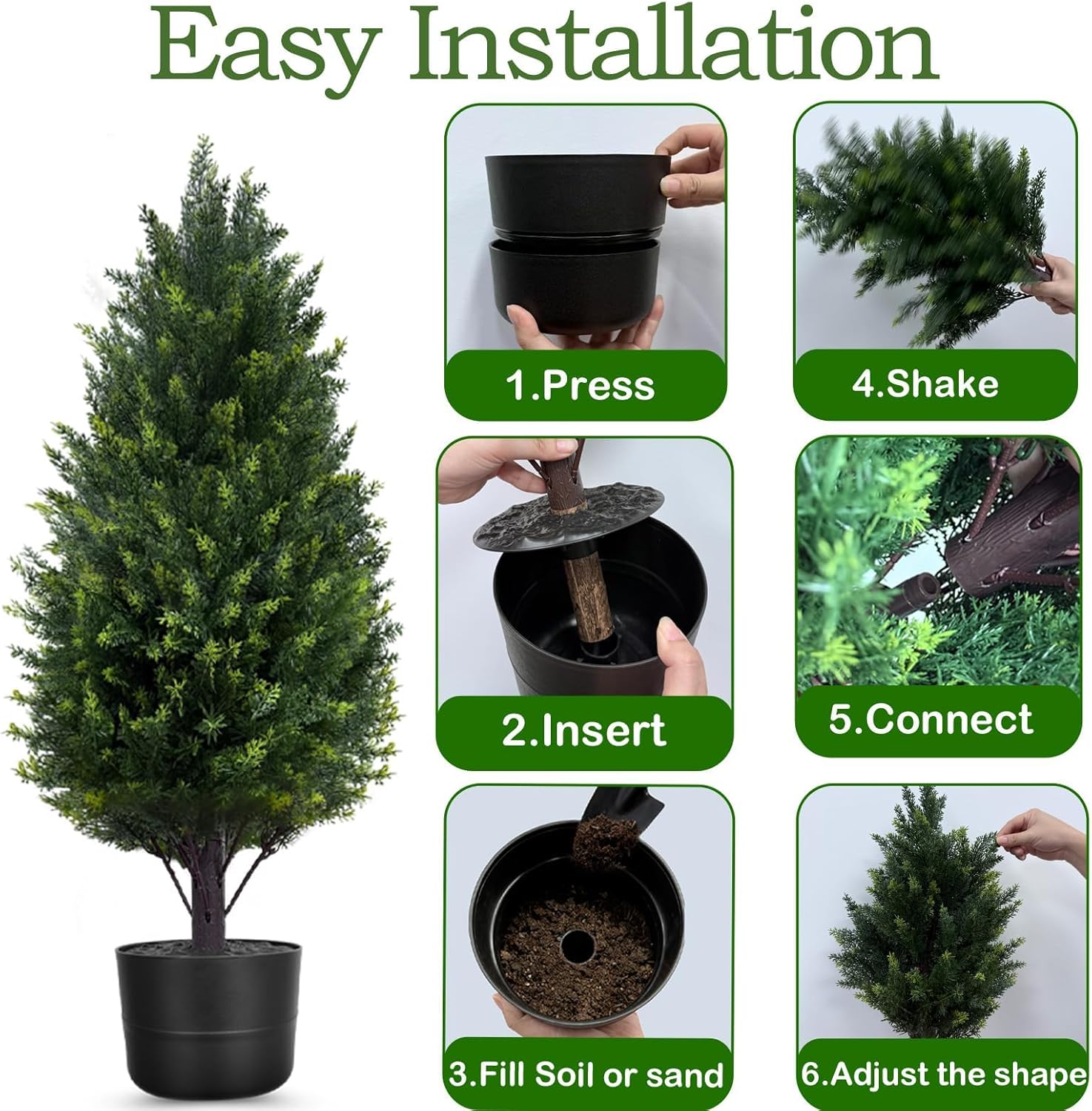 Easy Installation

1.Press

2.Insert

3.Fill Soil or sand

4.Shake

5.Connect

6.Adjust the shape