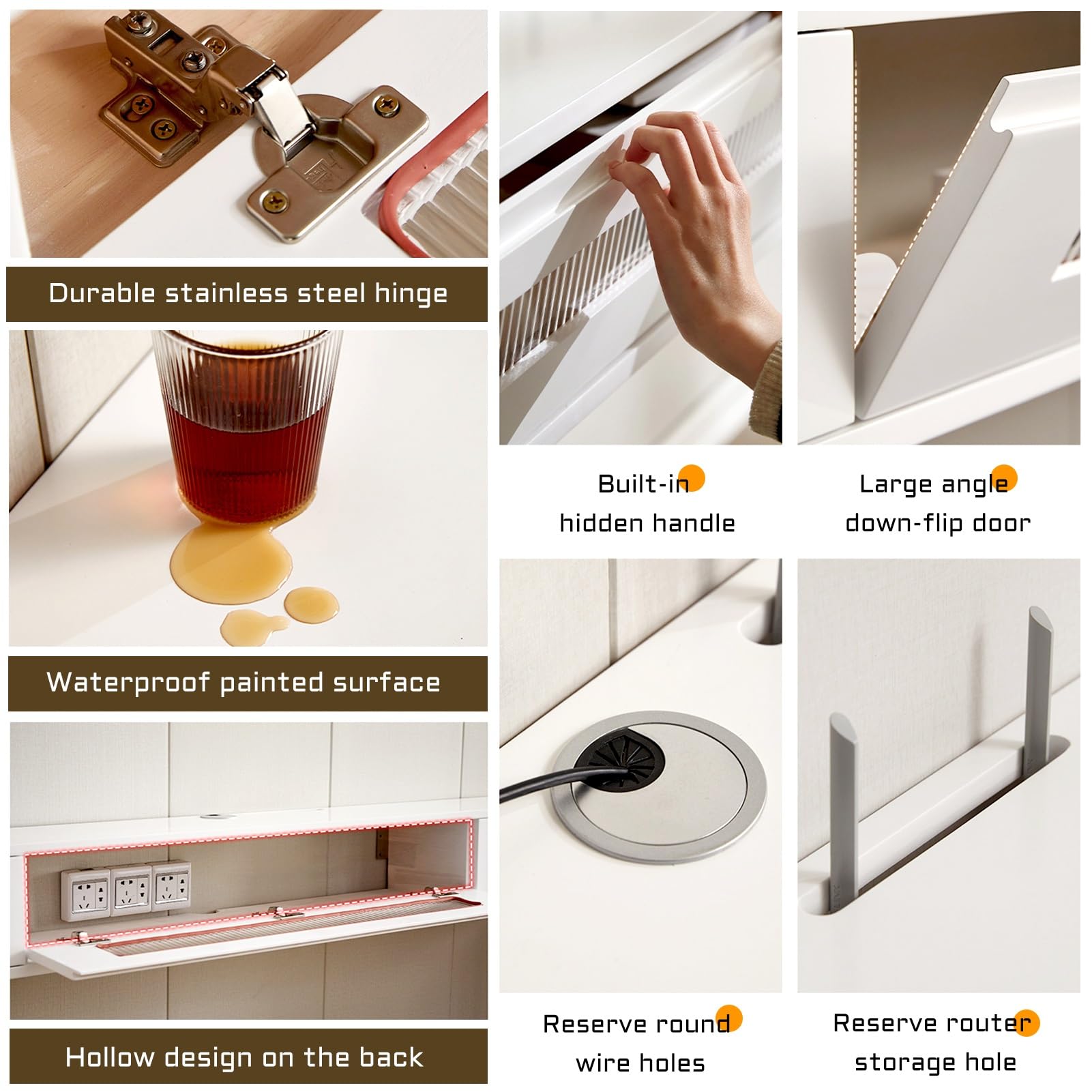 Durable stainless steel hinge

Waterproof painted surface

Hollow design on the back

Built-in hidden handle

Large angle down-flip door

Reserve round wire holes

Reserve router storage hole