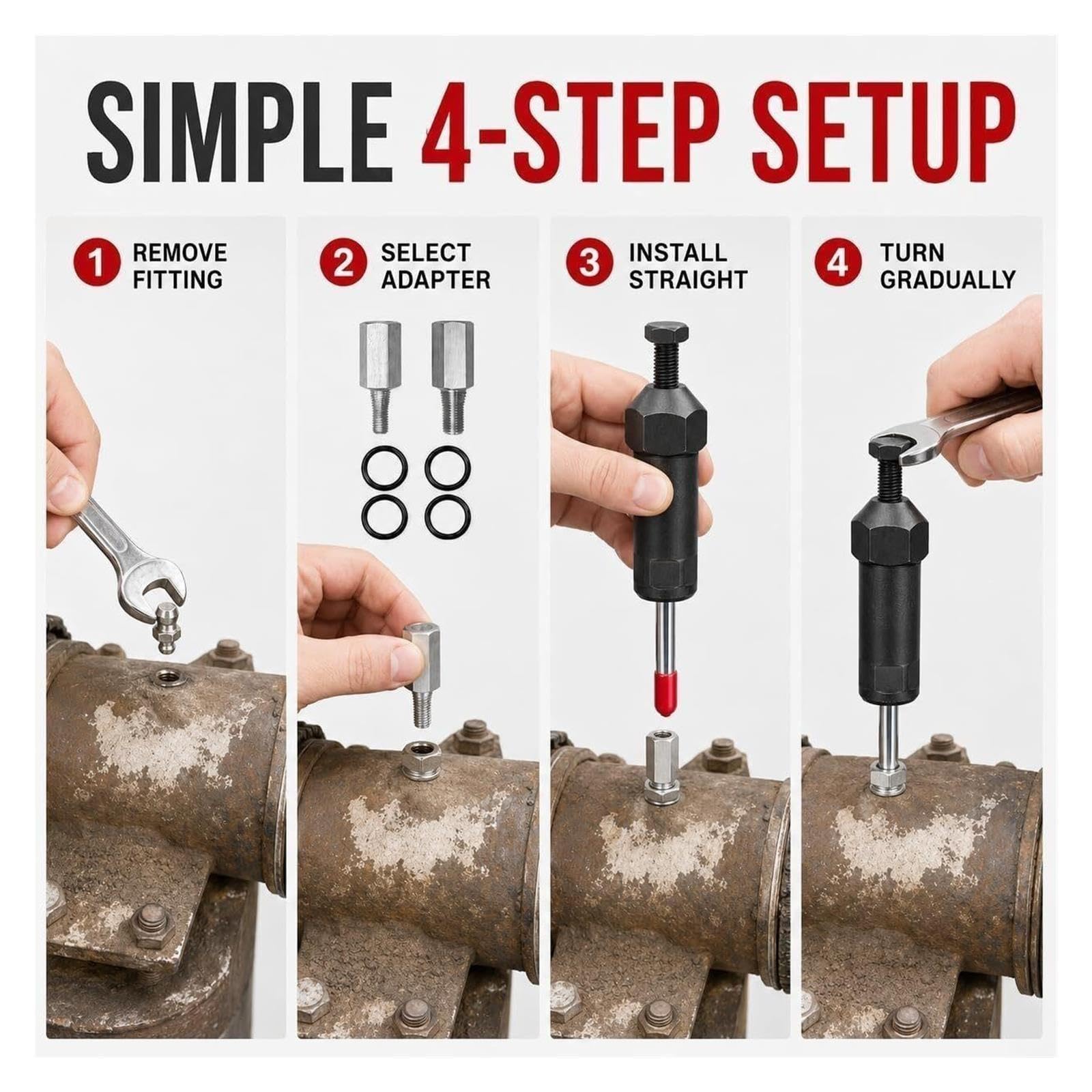 SIMPLE 4-STEP SETUP

1 REMOVE FITTING

2 SELECT ADAPTER

3 INSTALL STRAIGHT

4 TURN GRADUALLY