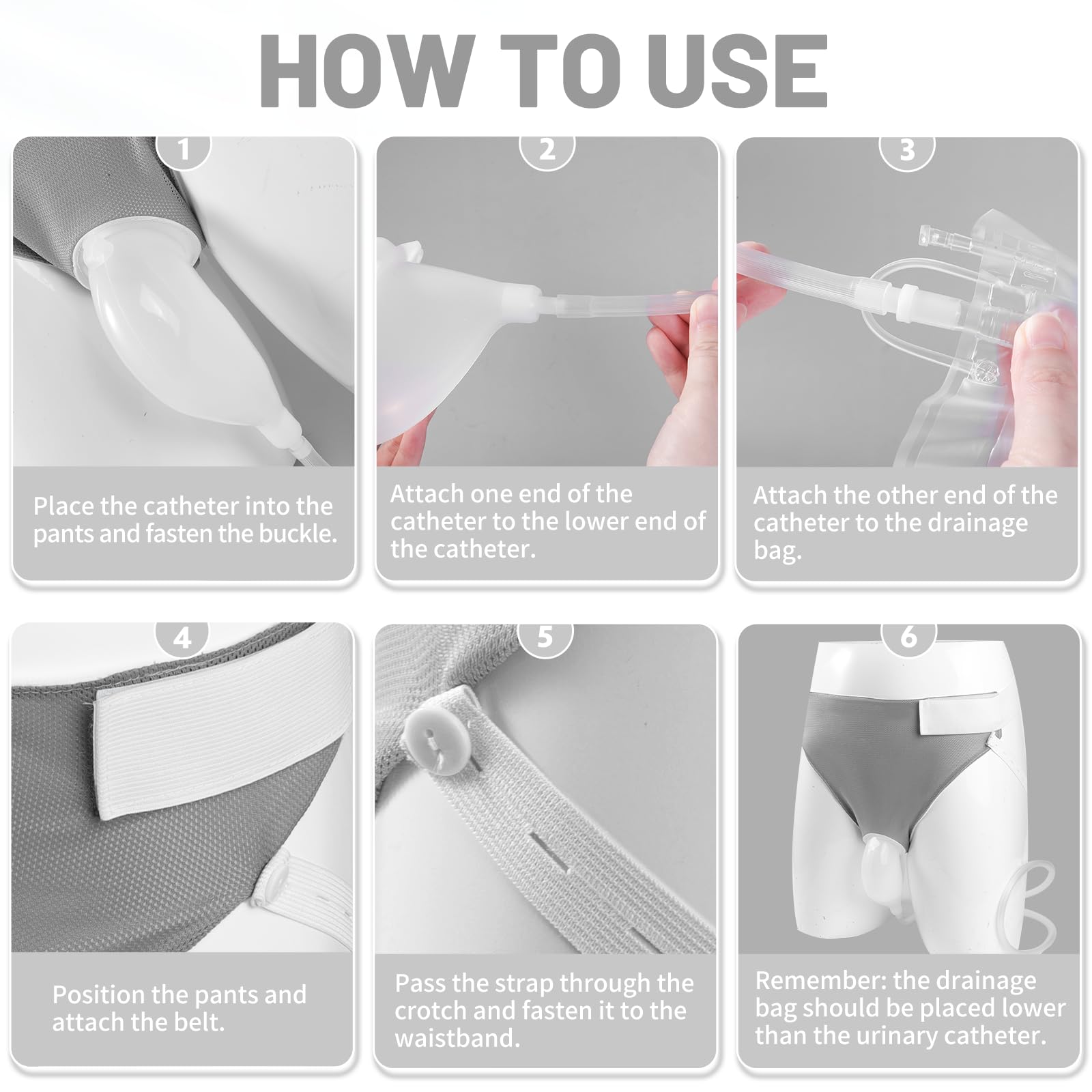 HOW TO USE

1

Place the catheter into the pants and fasten the buckle.

2

Attach one end of the catheter to the lower end of the catheter.

3

Attach the other end of the catheter to the drainage bag.

4

Position the pants and attach the belt.

5

Pass the strap through the crotch and fasten it to the waistband.

6

Remember: the drainage bag should be placed lower than the urinary catheter.