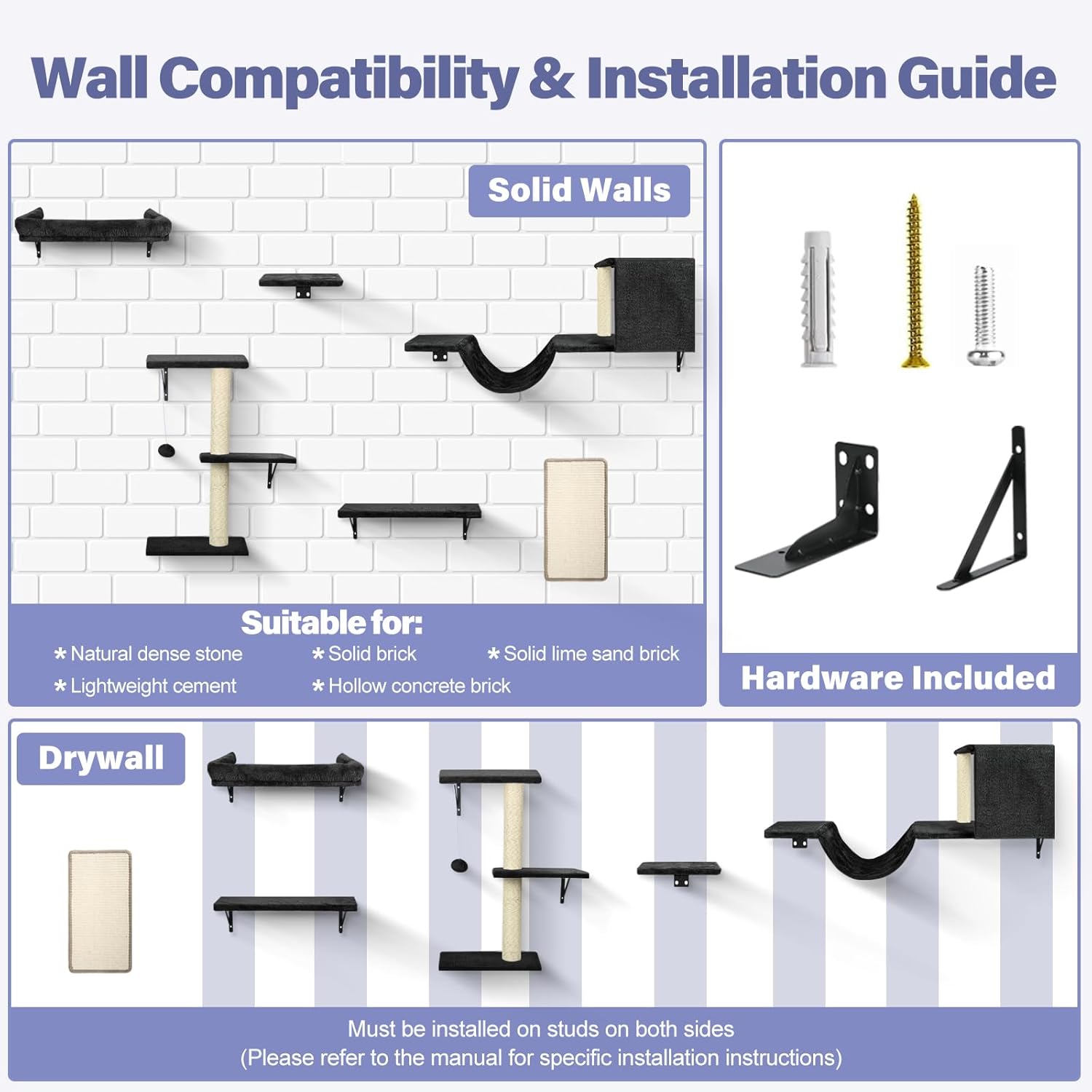 Wall Compatibility & Installation Guide

Solid Walls

Suitable for:

* Natural dense stone
* Solid brick
* Solid lime sand brick
* Lightweight cement
* Hollow concrete brick

Hardware Included

Drywall

Must be installed on studs on both sides
(Please refer to the manual for specific installation instructions)