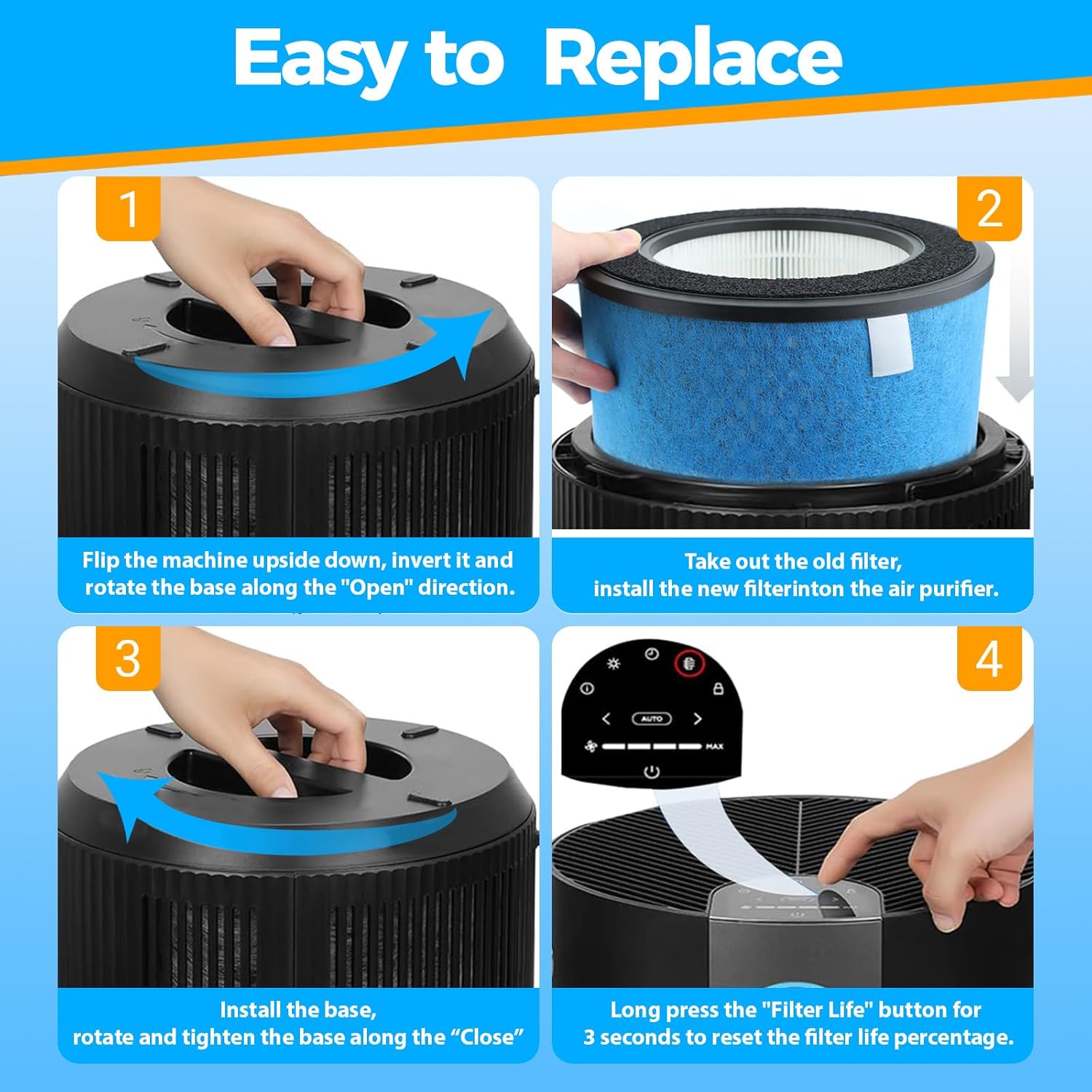 Easy to Replace

1

Flip the machine upside down, invert it and rotate the base along the "Open" direction.

2

Take out the old filter, install the new filterinton the air purifier.

3

Install the base, rotate and tighten the base along the “Close”

4

AUTO

MAX

Long press the "Filter Life" button for 3 seconds to reset the filter life percentage.