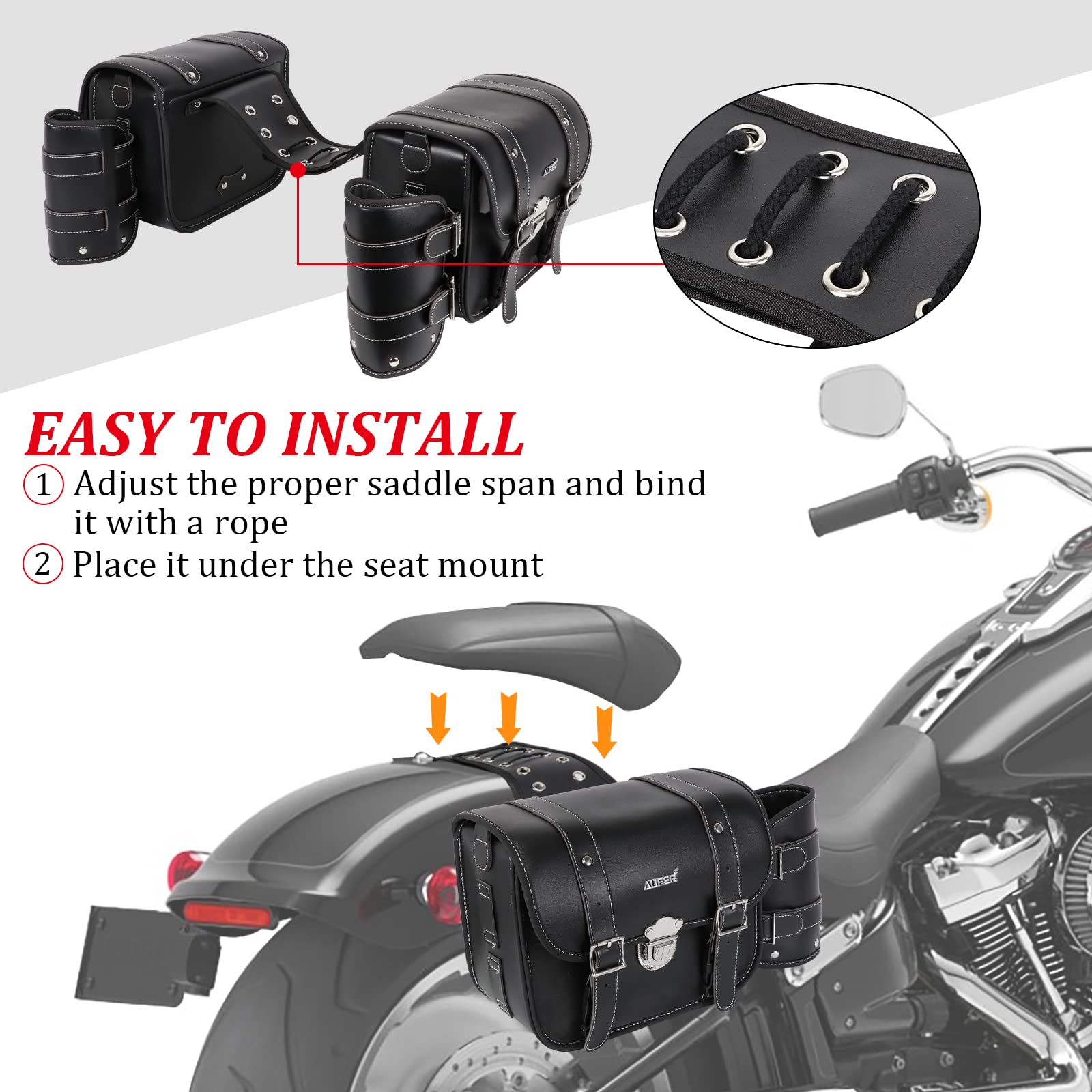 AUFER

EASY TO INSTALL

1 Adjust the proper saddle span and bind it with a rope

2 Place it under the seat mount

AUFER