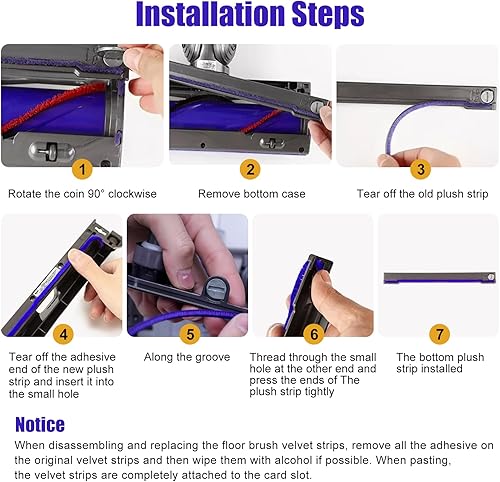 Installation Steps

1
Rotate the coin 90° clockwise

2
Remove bottom case

3
Tear off the old plush strip

4
Tear off the adhesive end of the new plush strip and insert it into the small hole

5
Along the groove

6
Thread through the small hole at the other end and press the ends of The plush strip tightly

7
The bottom plush strip installed

Notice
When disassembling and replacing the floor brush velvet strips, remove all the adhesive on the original velvet strips and then wipe them with alcohol if possible. When pasting, the velvet strips are completely attached to the card slot.