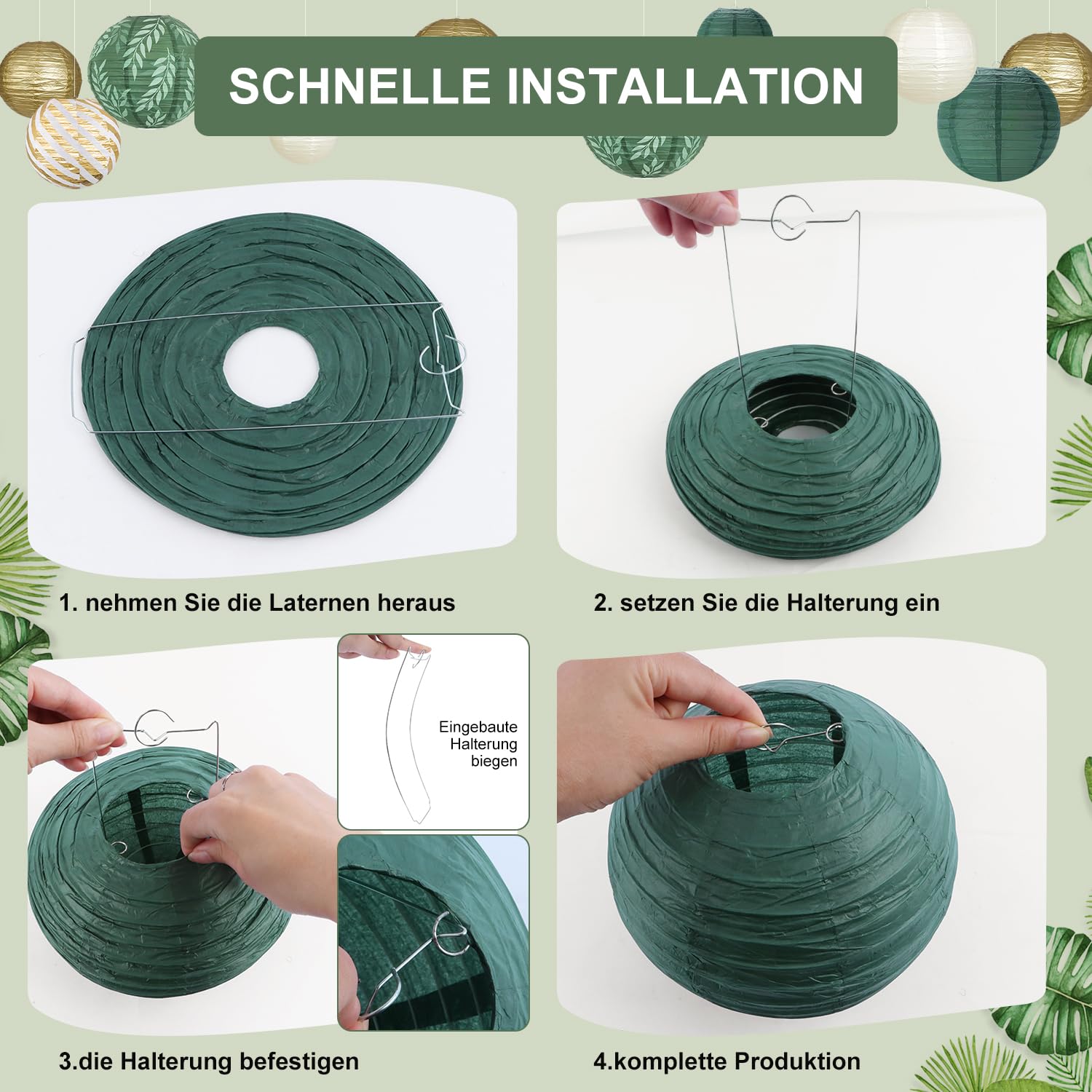 SCHNELLE INSTALLATION

1. nehmen Sie die Laternen heraus

2. setzen Sie die Halterung ein

Eingebaute Halterung biegen

3.die Halterung befestigen

4.komplette Produktion